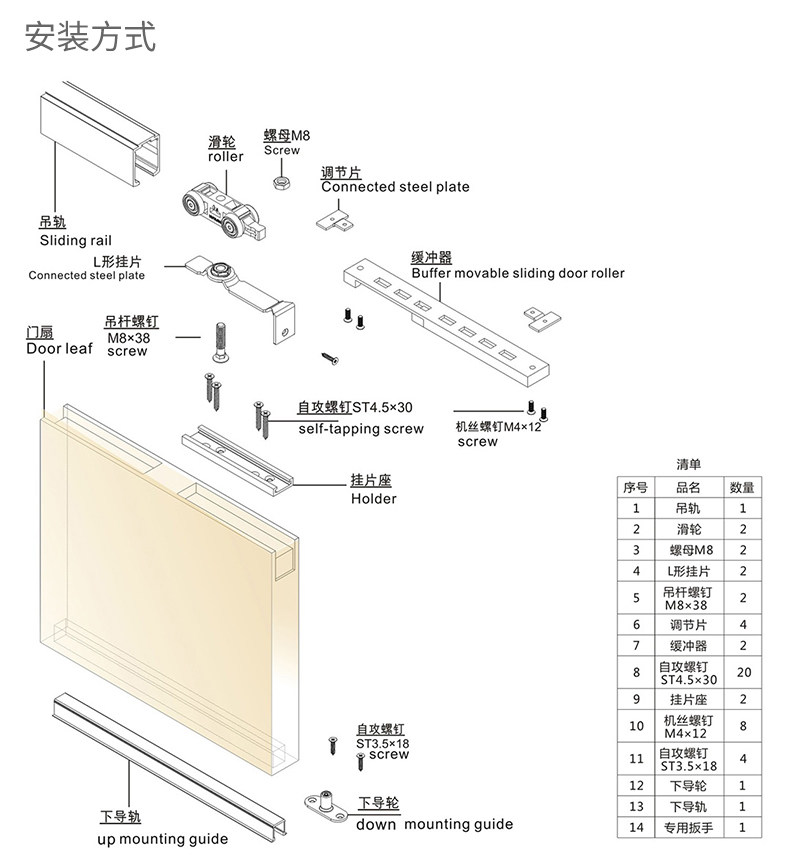 安装方式

吊轨
Sliding rail

滑轮
roller

螺母M8
Screw

调节片
Connected steel plate

L形挂片
Connected steel plate

缓冲器
Buffer movable sliding door roller

门扇
Door leaf

吊杆螺钉
M8×38
screw

自攻螺钉ST4.5×30
self-tapping screw

机丝螺钉M4×12
screw

挂片座
Holder

自攻螺钉
ST3.5×18
screw

下导轮
down mounting guide

下导轨
up mounting guide

清单

| 序号 | 品名 | 数量 |
|---|---|---|
| 1 | 吊轨 | 1 |
| 2 | 滑轮 | 2 |
| 3 | 螺母M8 | 2 |
| 4 | L形挂片 | 2 |
| 5 | 吊杆螺钉 M8×38 | 2 |
| 6 | 调节片 | 4 |
| 7 | 缓冲器 | 2 |
| 8 | 自攻螺钉 ST4.5×30 | 20 |
| 9 | 挂片座 | 2 |
| 10 | 机丝螺钉 M4×12 | 8 |
| 11 | 自攻螺钉 ST3.5×18 | 4 |
| 12 | 下导轮 | 1 |
| 13 | 下导轨 | 1 |
| 14 | 专用扳手 | 1 |