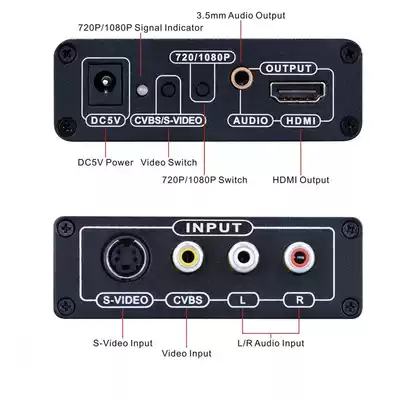 3.5mm Audio Output
720P/1080P Signal Indicator
720/1080P
OUTPUT
DC5V
CVBS/S-VIDEO
AUDIO
HDMI
DC5V Power
Video Switch
720P/1080P Switch
HDMI Output

INPUT
S-VIDEO
CVBS
L
R
S-Video Input
Video Input
L/R Audio Input