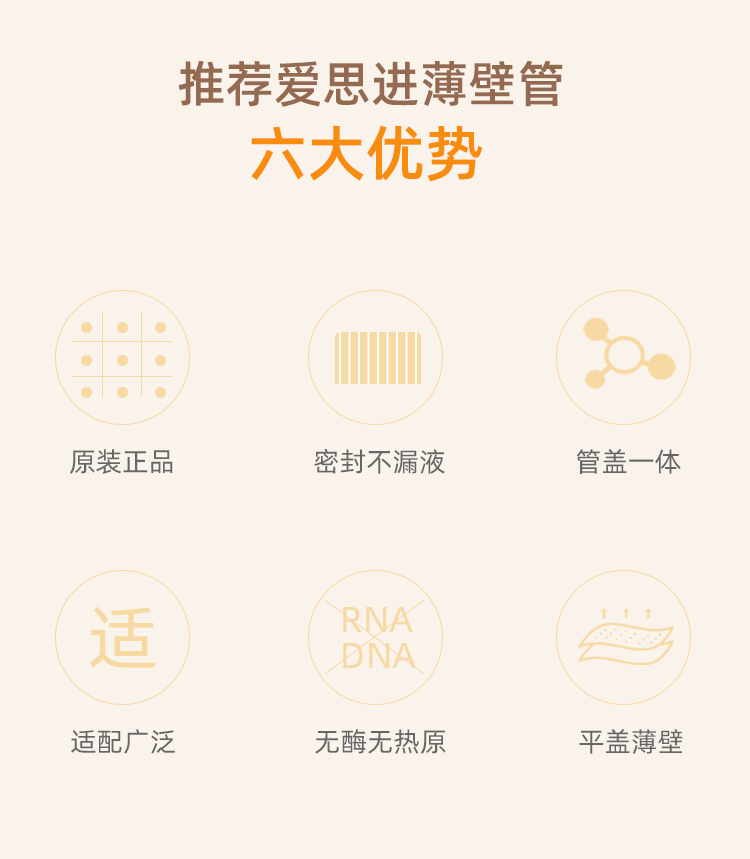 推荐爱思进薄壁管

六大优势

原装正品

密封不漏液

管盖一体

适

适配广泛

RNA
DNA

无酶无热原

平盖薄壁