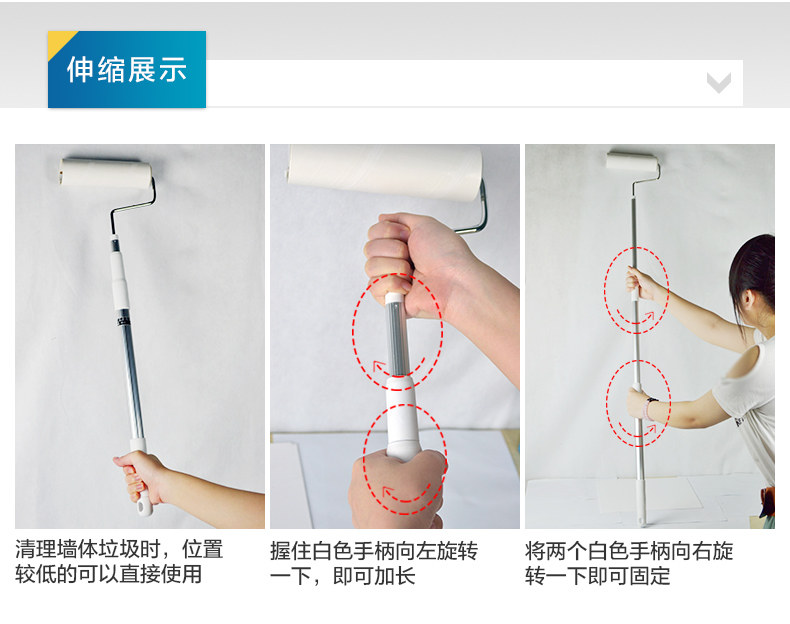 伸缩展示

清理墙体垃圾时，位置较低的可以直接使用

握住白色手柄向左旋转一下，即可加长

将两个白色手柄向右旋转一下即可固定