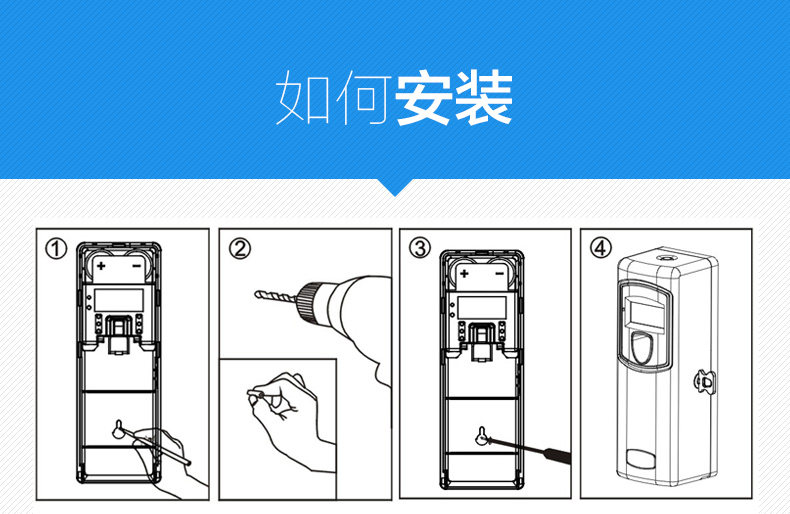 如何安装

①

+ −

②

③

+ −

④