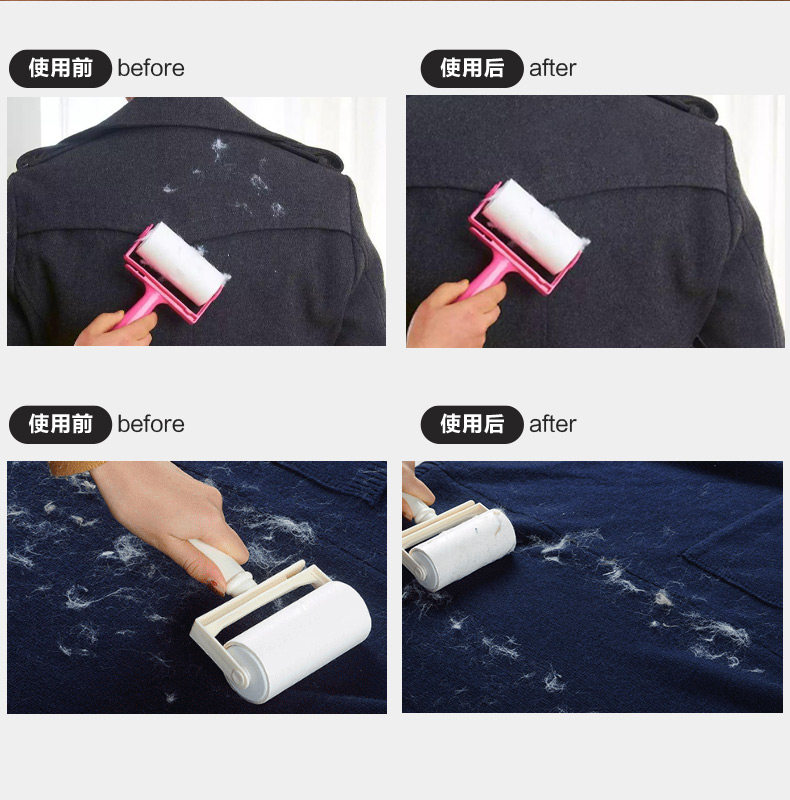 使用前 before

使用后 after

使用前 before

使用后 after