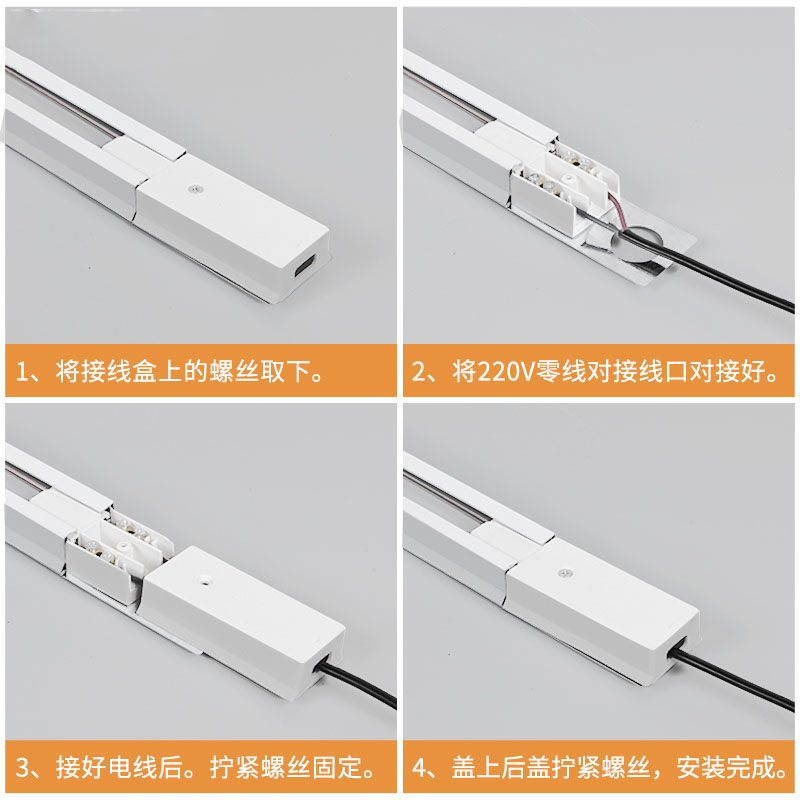 1、将接线盒上的螺丝取下。

2、将220V零线对接线口对接好。

3、接好电线后。拧紧螺丝固定。

4、盖上后盖拧紧螺丝，安装完成。