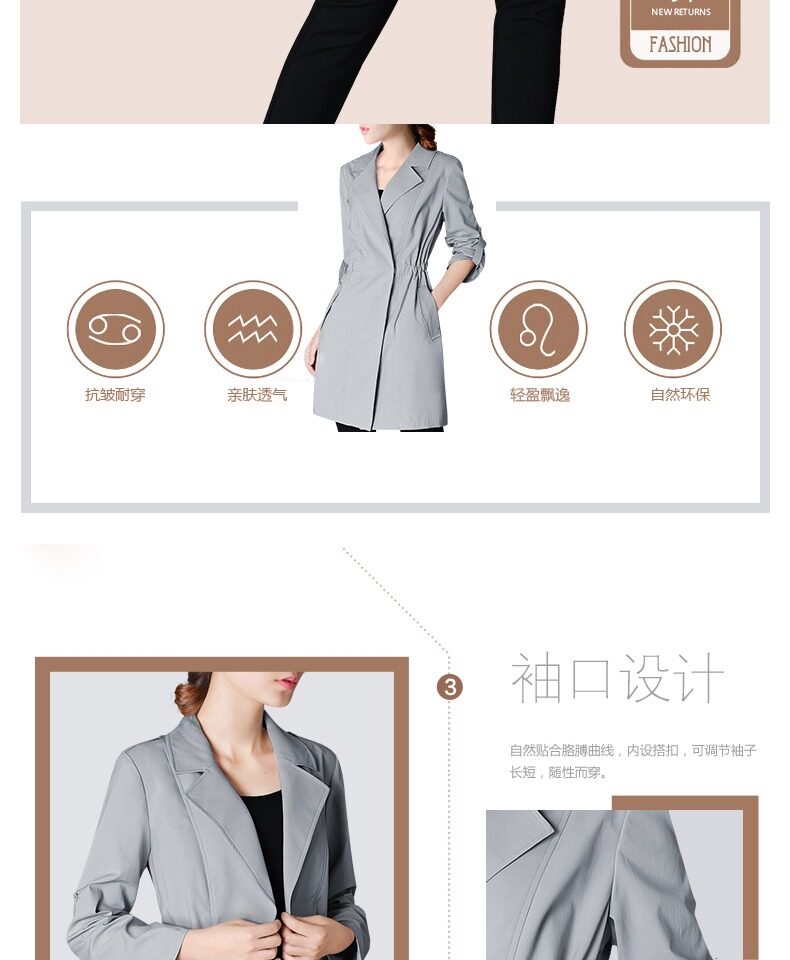 NEW RETURNS
FASHION

抗皱耐穿
亲肤透气
轻盈飘逸
自然环保

3
袖口设计
自然贴合胳膊曲线，内设搭扣，可调节袖子长短，随性而穿。