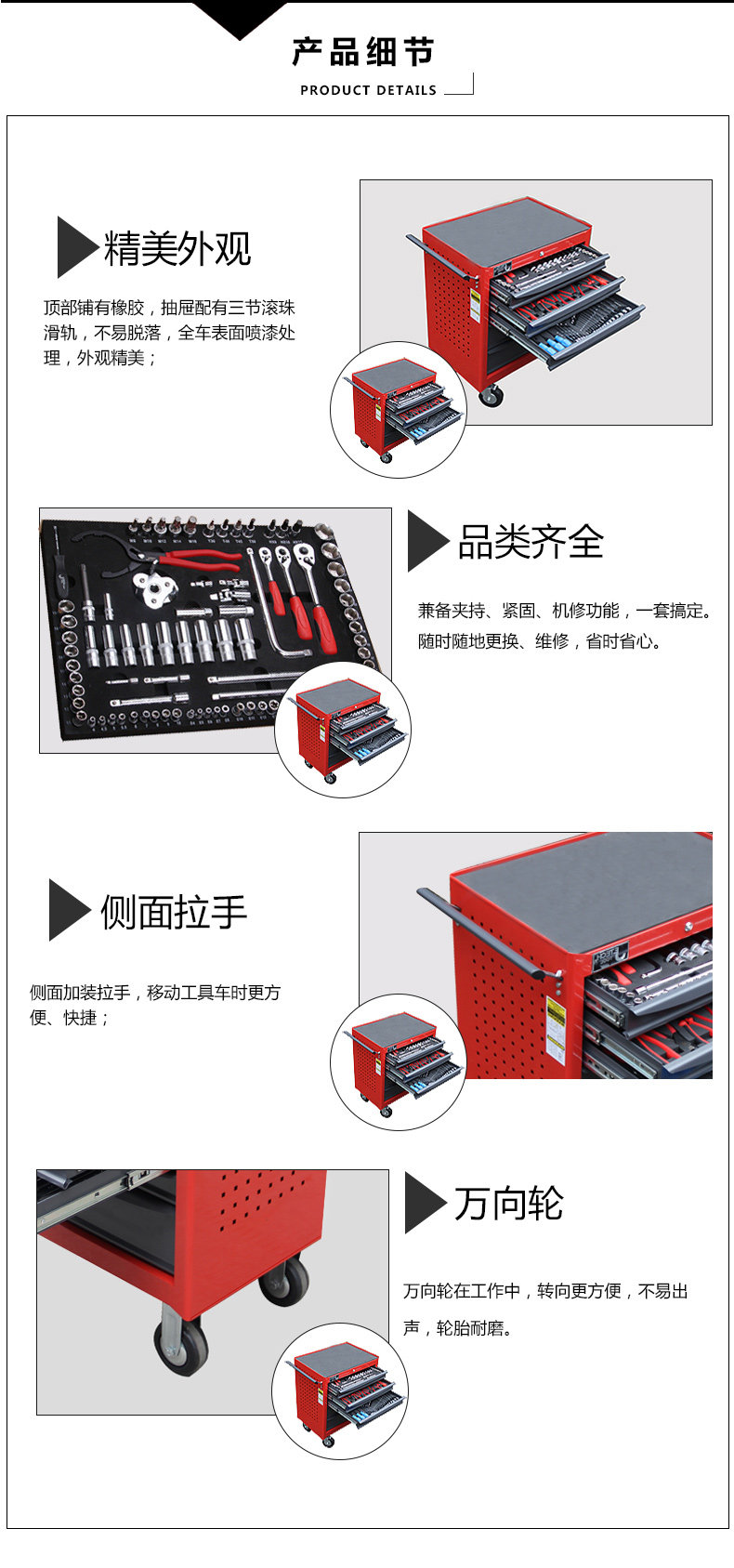 产品细节

PRODUCT DETAILS

精美外观

顶部铺有橡胶，抽屉配有三节滚珠滑轨，不易脱落，全车表面喷漆处理，外观精美；

品类齐全

兼备夹持、紧固、机修功能，一套搞定。随时随地更换、维修，省时省心。

侧面拉手

侧面加装拉手，移动工具车时更方便、快捷；

万向轮

万向轮在工作中，转向更方便，不易出声，轮胎耐磨。