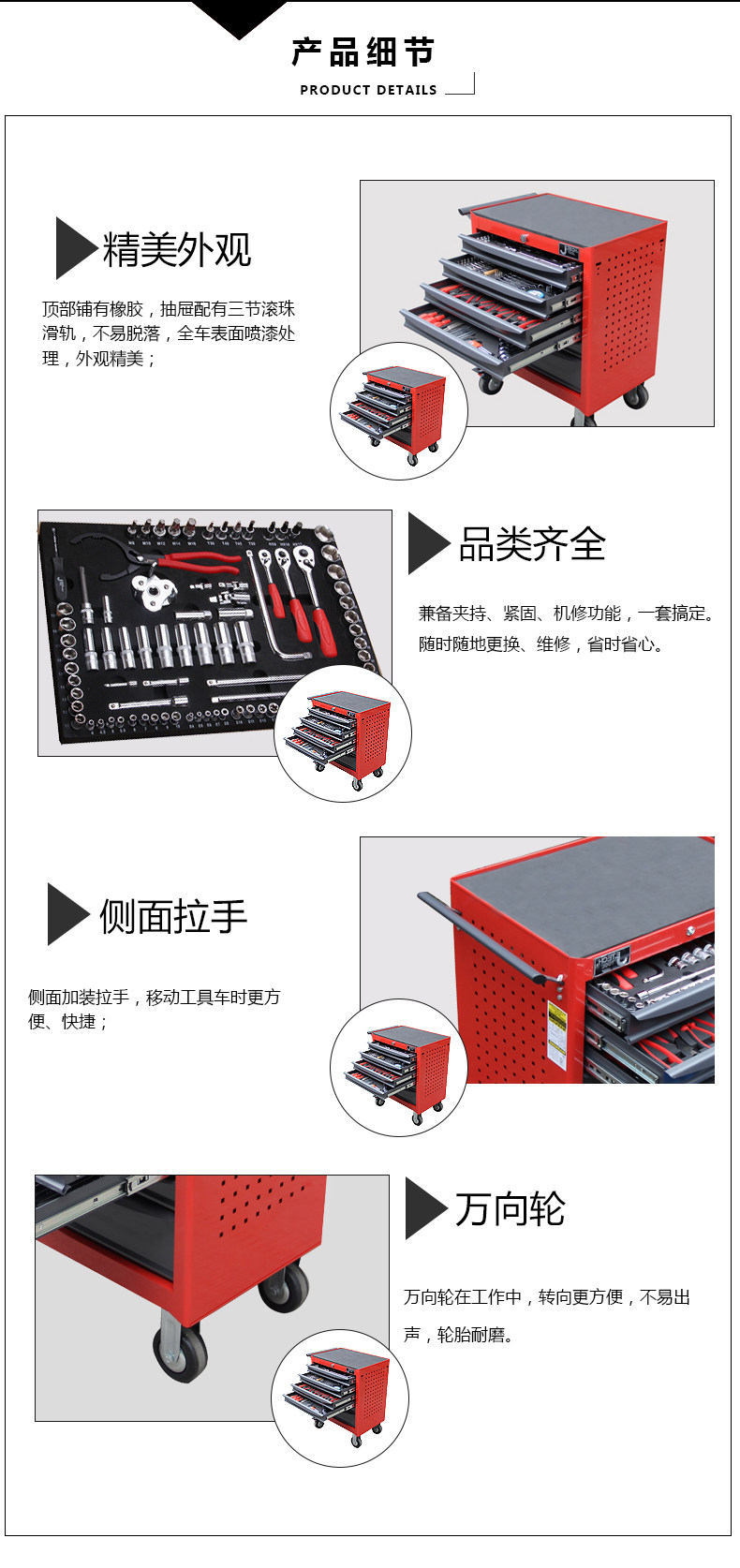 产品细节
PRODUCT DETAILS

精美外观

顶部铺有橡胶，抽屉配有三节滚珠滑轨，不易脱落，全车表面喷漆处理，外观精美；

品类齐全

兼备夹持、紧固、机修功能，一套搞定。随时随地更换、维修，省时省心。

侧面拉手

侧面加装拉手，移动工具车时更方便、快捷；

万向轮

万向轮在工作中，转向更方便，不易出声，轮胎耐磨。