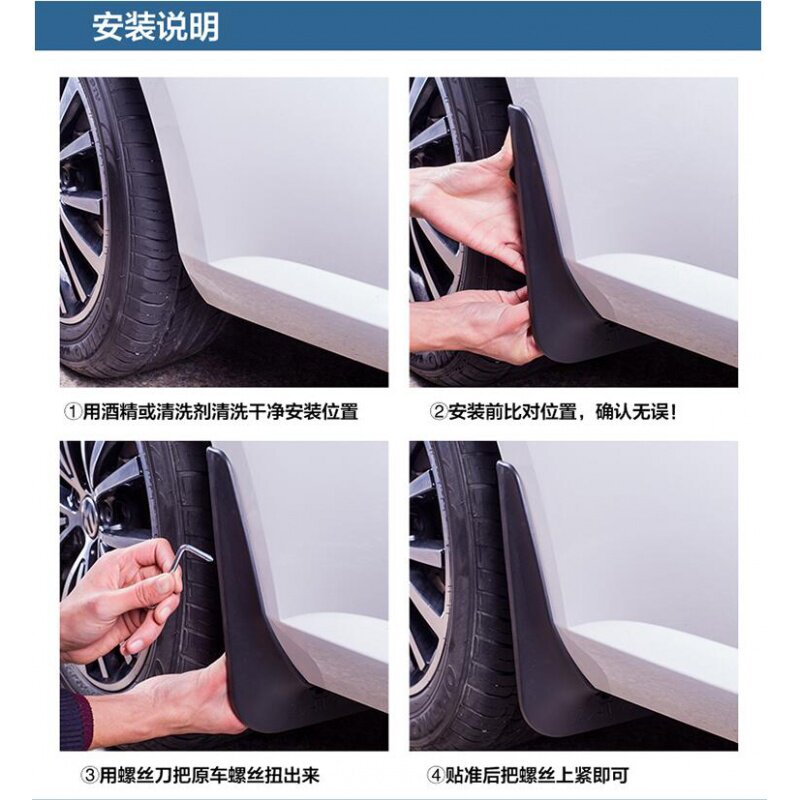 安装说明

①用酒精或清洗剂清洗干净安装位置

②安装前比对位置，确认无误！

③用螺丝刀把原车螺丝扭出来

④贴准后把螺丝上紧即可