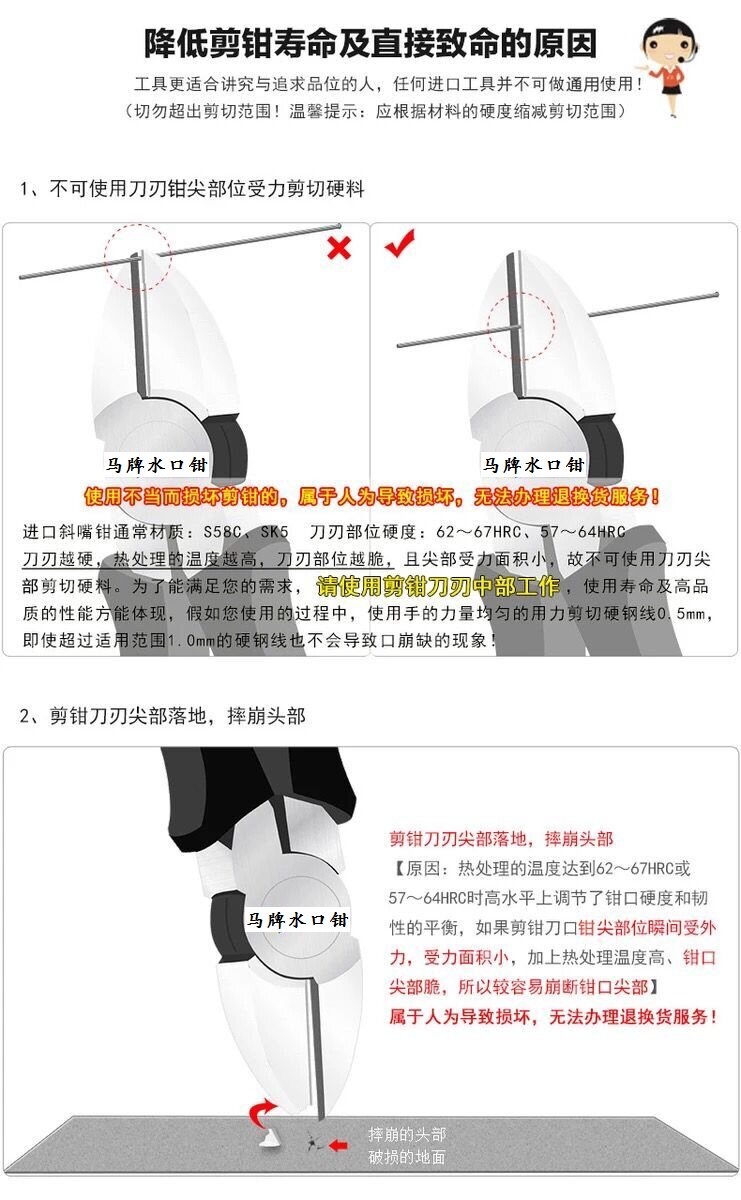 降低剪钳寿命及直接致命的原因

工具更适合讲究与追求品位的人，任何进口工具并不可做通用使用！
（切勿超出剪切范围！温馨提示：应根据材料的硬度缩减剪切范围）

1、不可使用刀刃钳尖部位受力剪切硬料

马牌水口钳

马牌水口钳

使用不当而损坏剪钳的，属于人为导致损坏，无法办理退换货服务！

进口斜嘴钳通常材质：S58C、SK5　刀刃部位硬度：62～67HRC、57～64HRC
刀刃越硬，热处理的温度越高，刀刃部位越脆，且尖部受力面积小，故不可使用刀刃尖部剪切硬料。为了能满足您的需求，请使用剪钳刀刃中部工作，使用寿命及高品质的性能方能体现，假如您使用的过程中，使用手的力量均匀的用力剪切硬钢线0.5mm，即使超过适用范围1.0mm的硬钢线也不会导致口崩缺的现象！

2、剪钳刀刃尖部落地，摔崩头部

马牌水口钳

剪钳刀刃尖部落地，摔崩头部
【原因：热处理的温度达到62～67HRC或57～64HRC时高水平上调节了钳口硬度和韧性的平衡，如果剪钳刀口钳尖部位瞬间受外力，受力面积小，加上热处理温度高、钳口尖部脆，所以较容易崩断钳口尖部】
属于人为导致损坏，无法办理退换货服务！

摔崩的头部
破损的地面