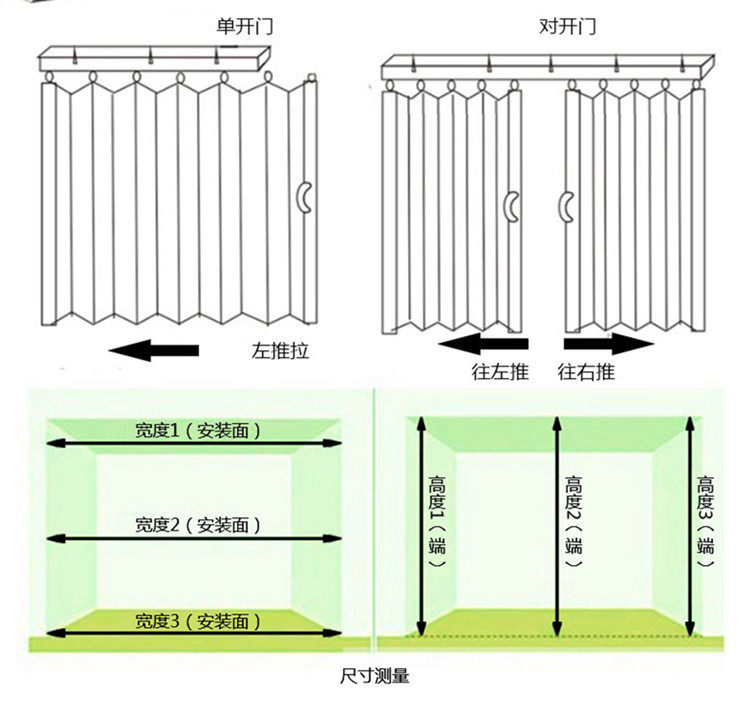 单开门

对开门

左推拉

往左推

往右推

宽度1（安装面）

宽度2（安装面）

宽度3（安装面）

高度1（端）

高度2（端）

高度3（端）

尺寸测量