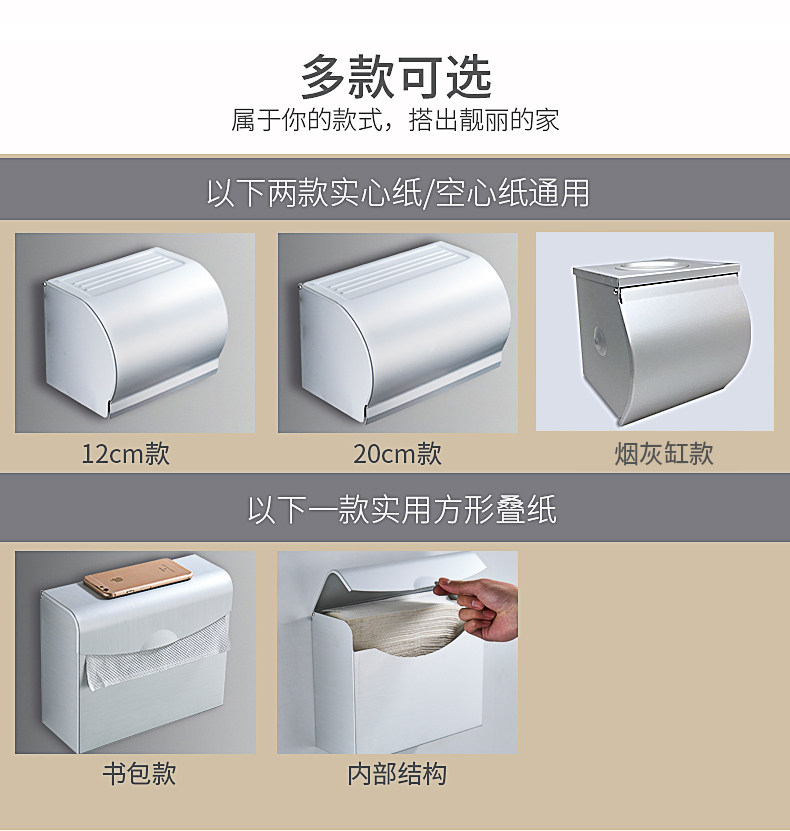 多款可选
属于你的款式，搭出靓丽的家

以下两款实心纸/空心纸通用

12cm款

20cm款

烟灰缸款

以下一款实用方形叠纸

书包款

内部结构