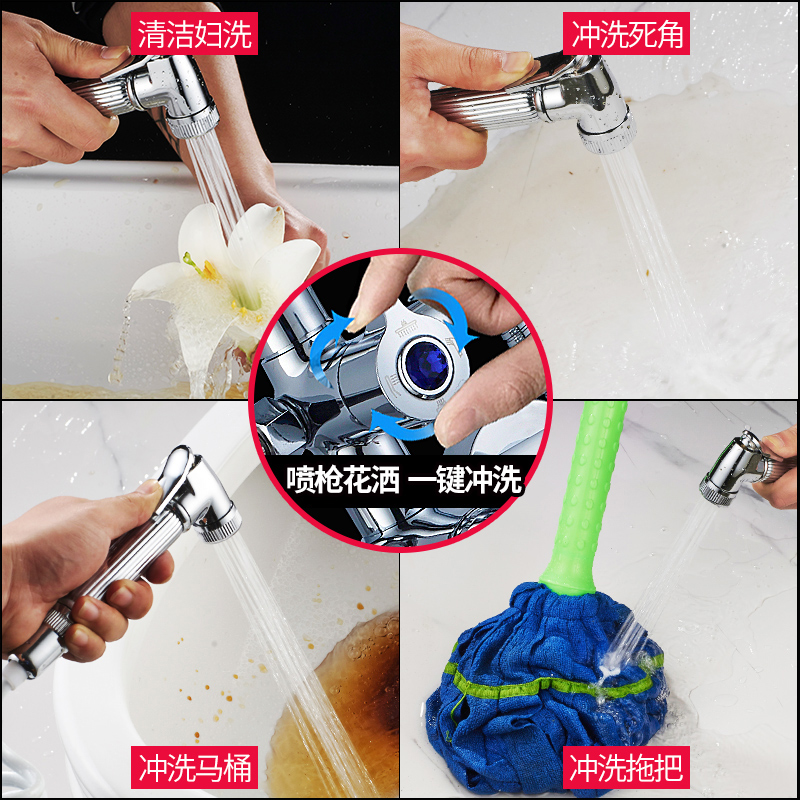 清洁妇洗

冲洗死角

喷枪花洒 一键冲洗

冲洗马桶

冲洗拖把