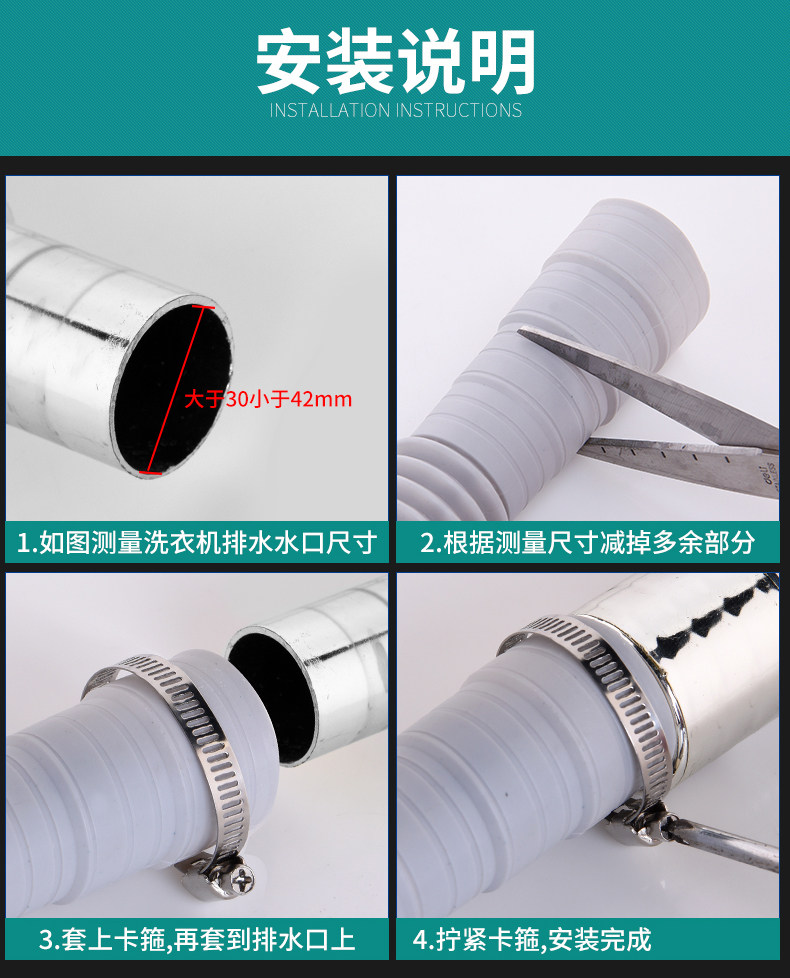 安装说明
INSTALLATION INSTRUCTIONS

大于30小于42mm

1.如图测量洗衣机排水水口尺寸

2.根据测量尺寸减掉多余部分

3.套上卡箍,再套到排水口上

4.拧紧卡箍,安装完成