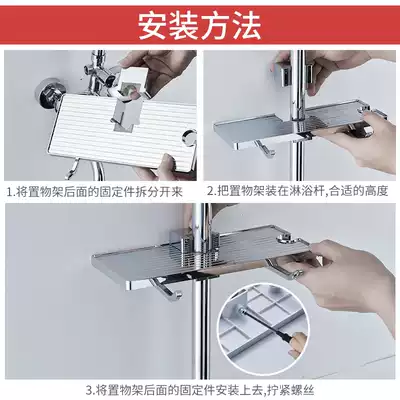 安装方法

1.将置物架后面的固定件拆分开来

2.把置物架装在淋浴杆,合适的高度

3.将置物架后面的固定件安装上去,拧紧螺丝