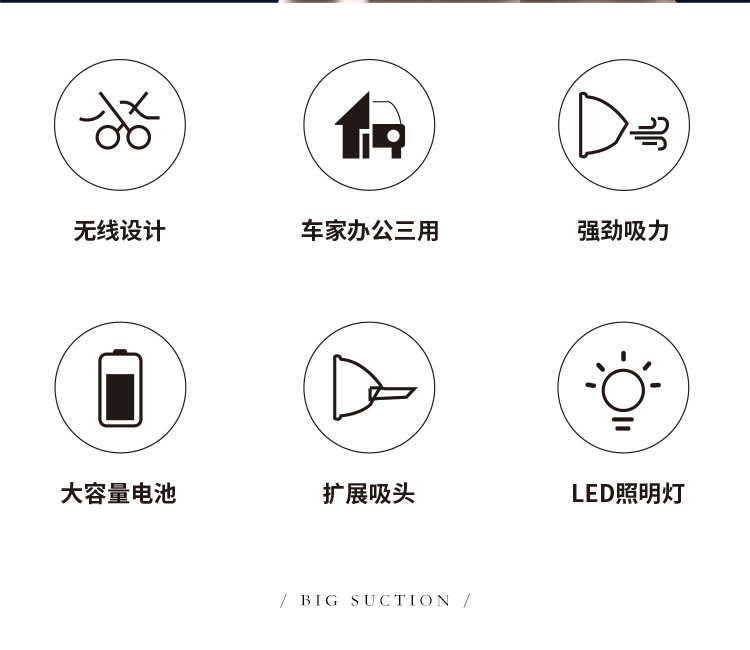 无线设计

车家办公三用

强劲吸力

大容量电池

扩展吸头

LED照明灯

/ BIG SUCTION /