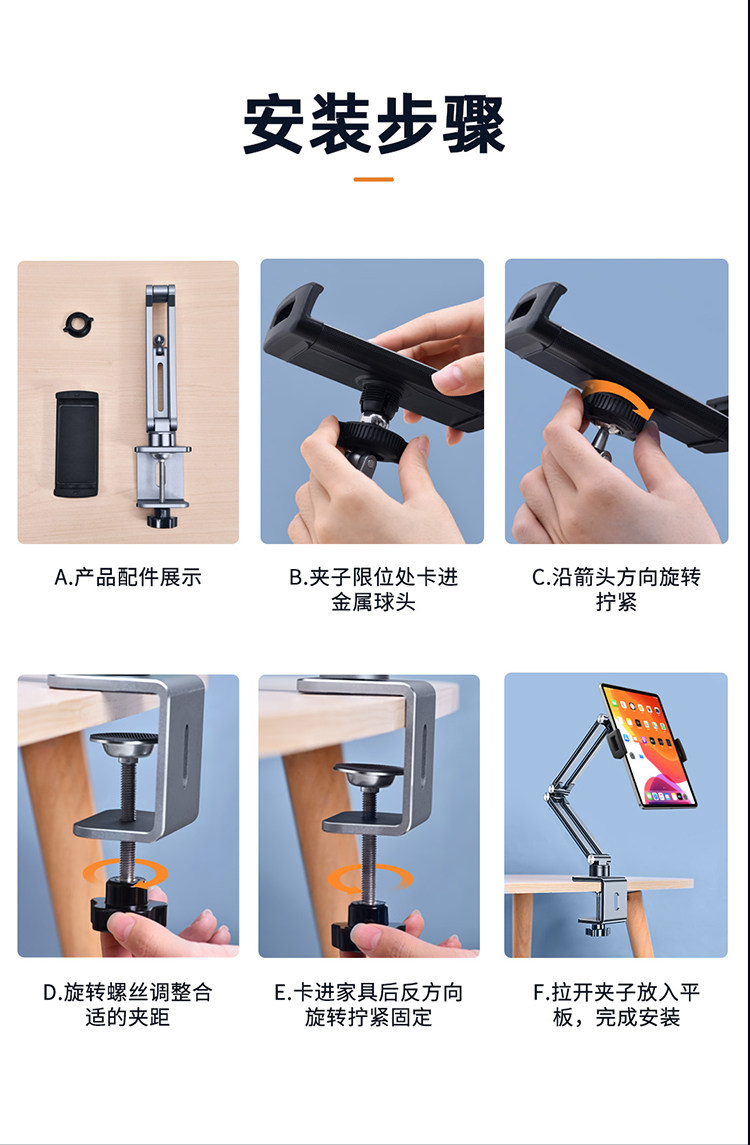 安装步骤

A.产品配件展示

B.夹子限位处卡进金属球头

C.沿箭头方向旋转拧紧

D.旋转螺丝调整合适的夹距

E.卡进家具后反方向旋转拧紧固定

F.拉开夹子放入平板，完成安装