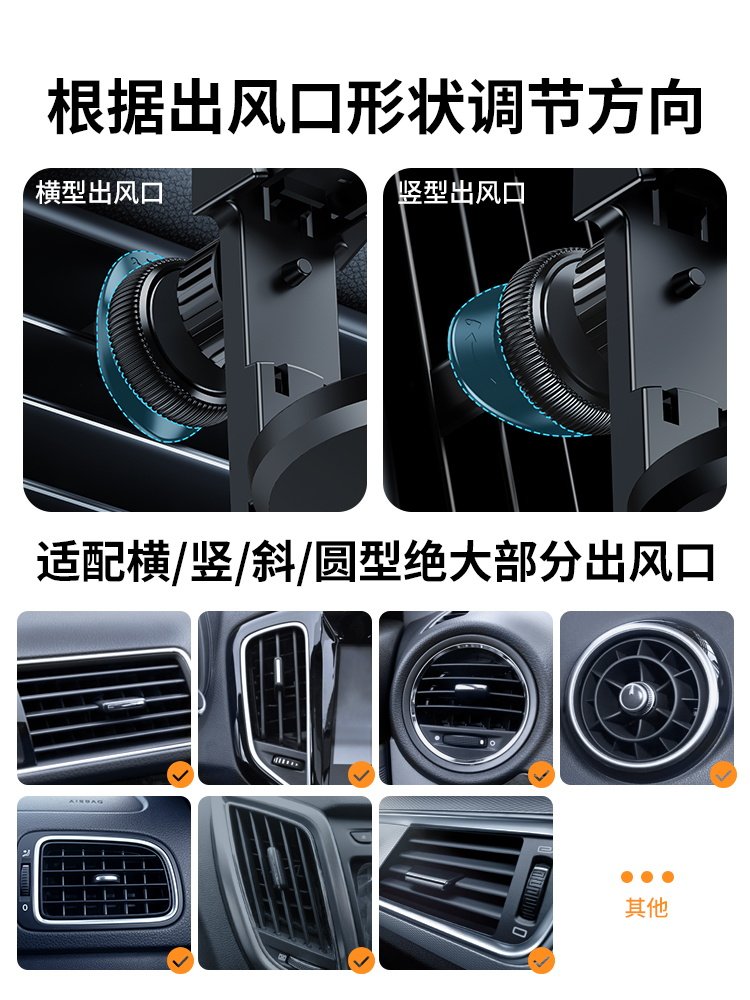 根据出风口形状调节方向

横型出风口

竖型出风口

适配横/竖/斜/圆型绝大部分出风口

AIRBAG

其他