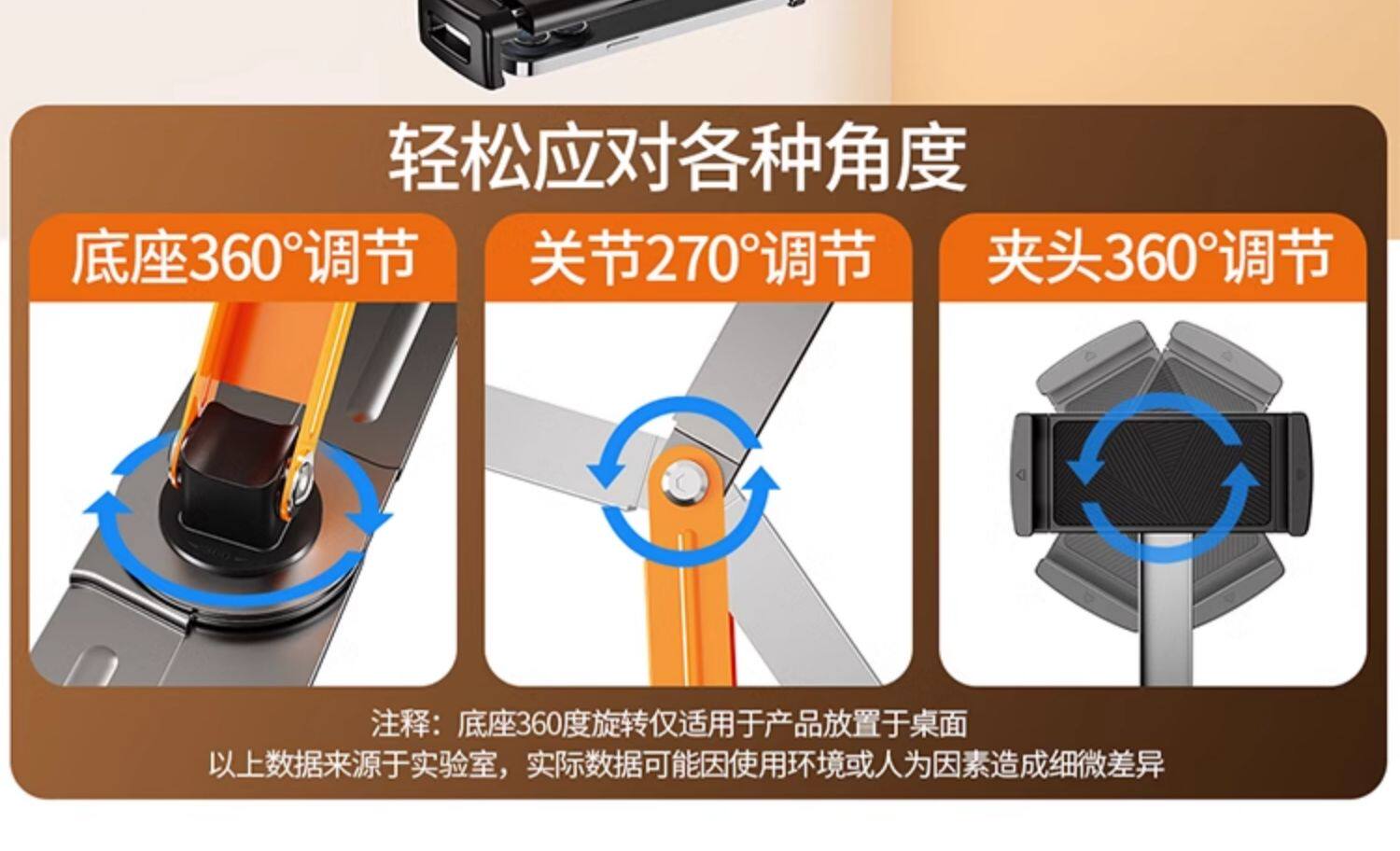 轻松应对各种角度

底座360°调节

关节270°调节

夹头360°调节

注释：底座360度旋转仅适用于产品放置于桌面
以上数据来源于实验室，实际数据可能因使用环境或人为因素造成细微差异