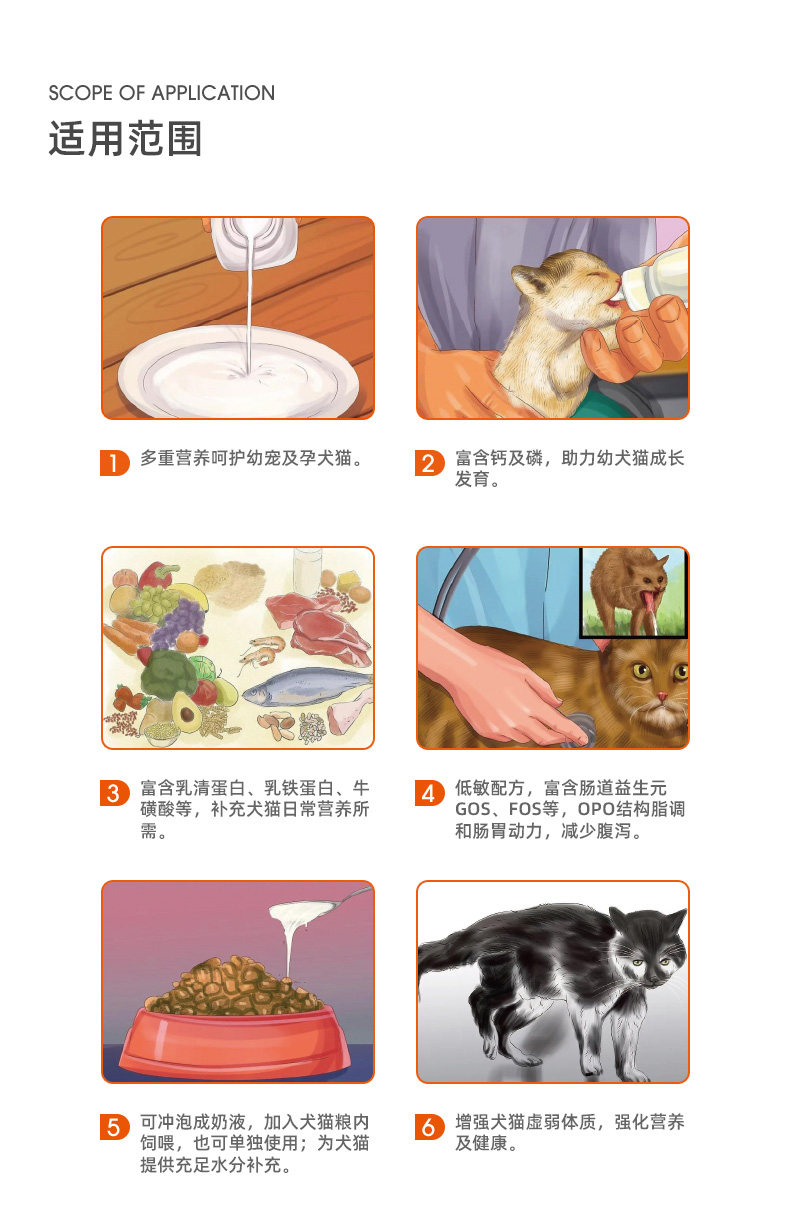 SCOPE OF APPLICATION
适用范围

1 多重营养呵护幼宠及孕犬猫。

2 富含钙及磷，助力幼犬猫成长发育。

3 富含乳清蛋白、乳铁蛋白、牛磺酸等，补充犬猫日常营养所需。

4 低敏配方，富含肠道益生元GOS、FOS等，OPO结构脂调和肠胃动力，减少腹泻。

5 可冲泡成奶液，加入犬猫粮内饲喂，也可单独使用；为犬猫提供充足水分补充。

6 增强犬猫虚弱体质，强化营养及健康。