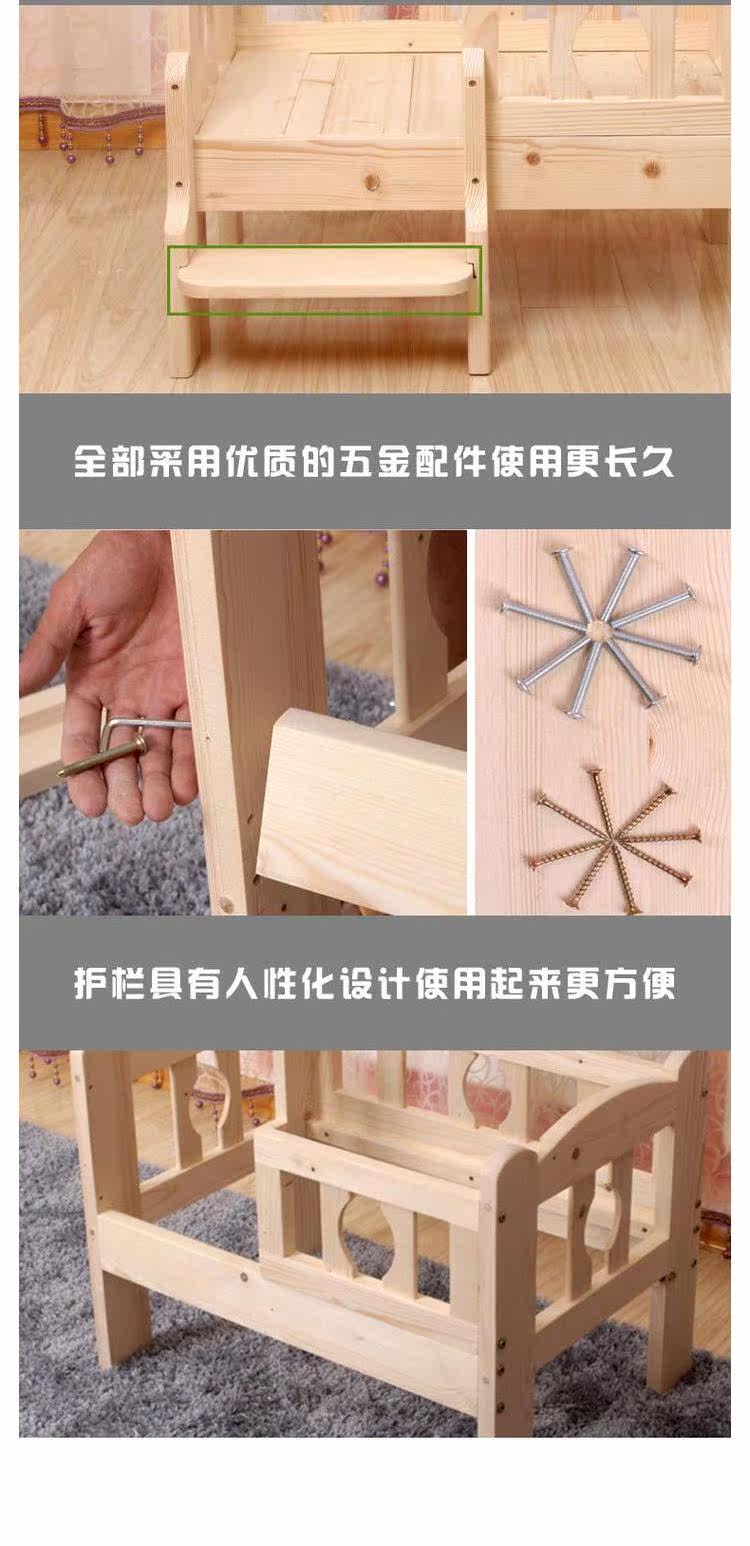 全部采用优质的五金配件使用更长久

护栏具有人性化设计使用起来更方便