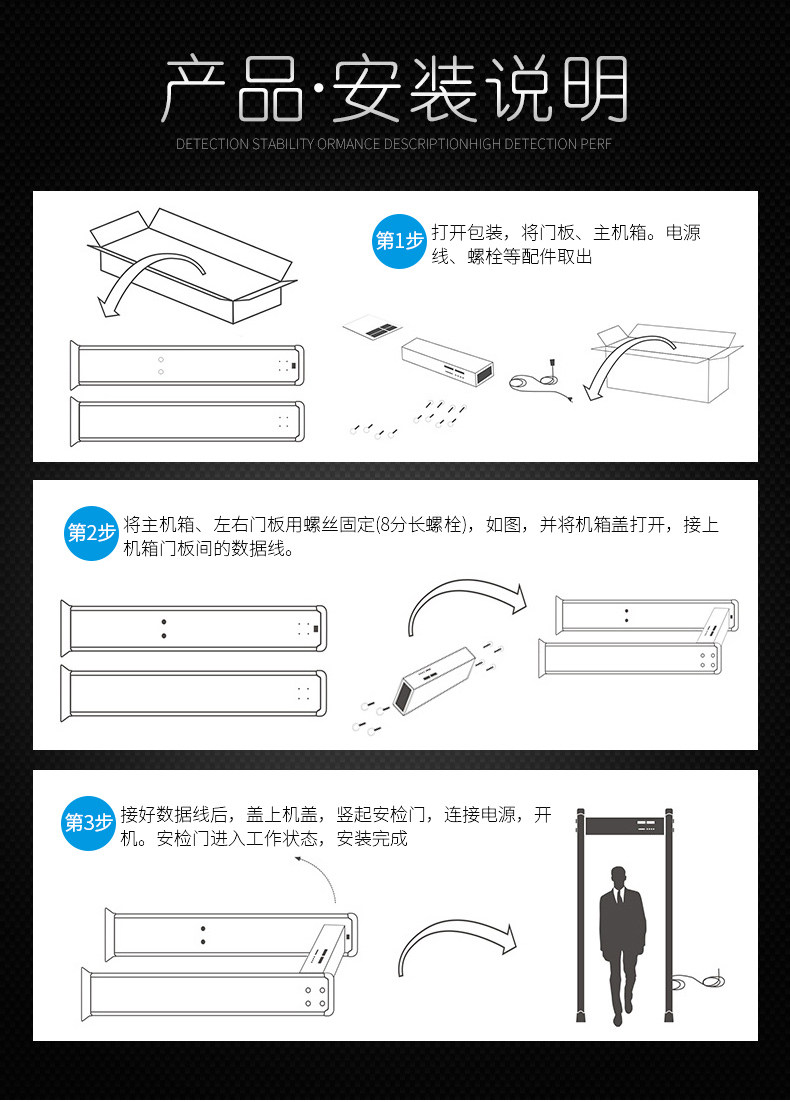 产品·安装说明

DETECTION STABILITY ORMANCE DESCRIPTIONHIGH DETECTION PERF

第1步 打开包装，将门板、主机箱。电源线、螺栓等配件取出

第2步 将主机箱、左右门板用螺丝固定(8分长螺栓)，如图，并将机箱盖打开，接上机箱门板间的数据线。

第3步 接好数据线后，盖上机盖，竖起安检门，连接电源，开机。安检门进入工作状态，安装完成