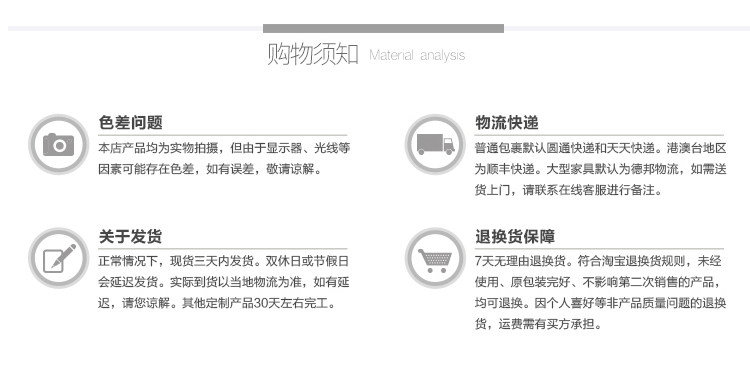 购物须知 Material analysis

色差问题

本店产品均为实物拍摄，但由于显示器、光线等因素可能存在色差，如有误差，敬请谅解。

关于发货

正常情况下，现货三天内发货。双休日或节假日会延迟发货。实际到货以当地物流为准，如有延迟，请您谅解。其他定制产品30天左右完工。

物流快递

普通包裹默认圆通快递和天天快递。港澳台地区为顺丰快递。大型家具默认为德邦物流，如需送货上门，请联系在线客服进行备注。

退换货保障

7天无理由退换货。符合淘宝退换货规则，未经使用、原包装完好、不影响第二次销售的产品，均可退换。因个人喜好等非产品质量问题的退换货，运费需有买方承担。