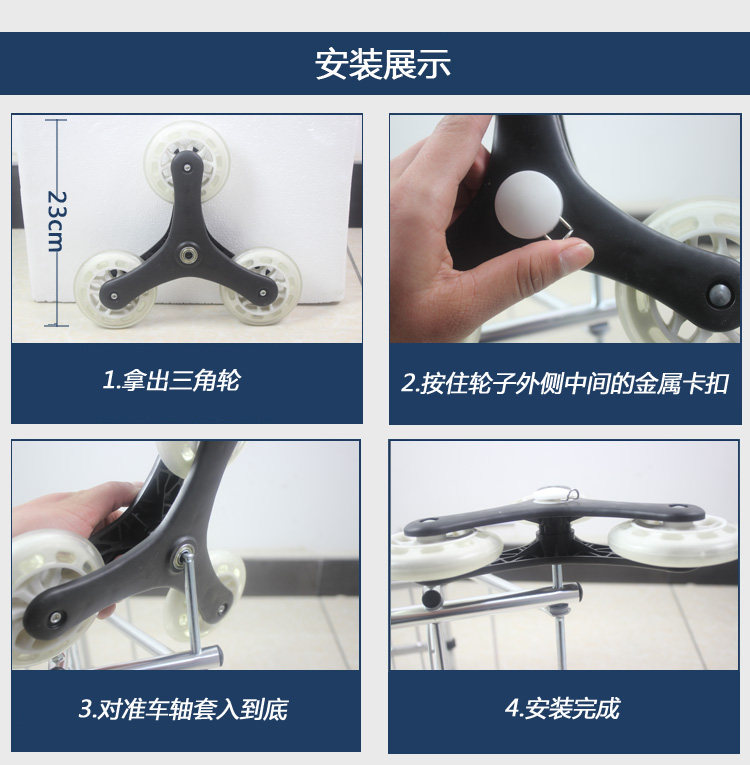 安装展示

23cm

1.拿出三角轮

2.按住轮子外侧中间的金属卡扣

3.对准车轴套入到底

4.安装完成