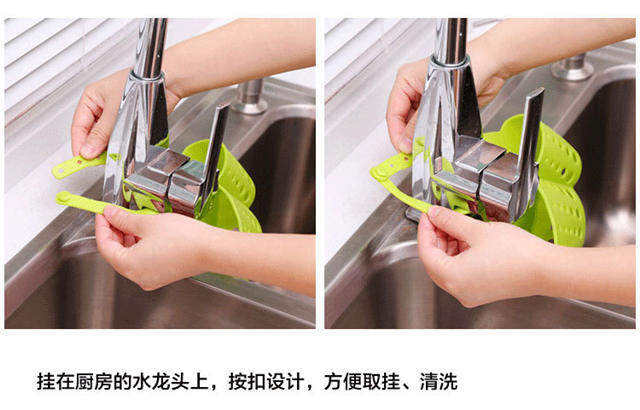 挂在厨房的水龙头上，按扣设计，方便取挂、清洗