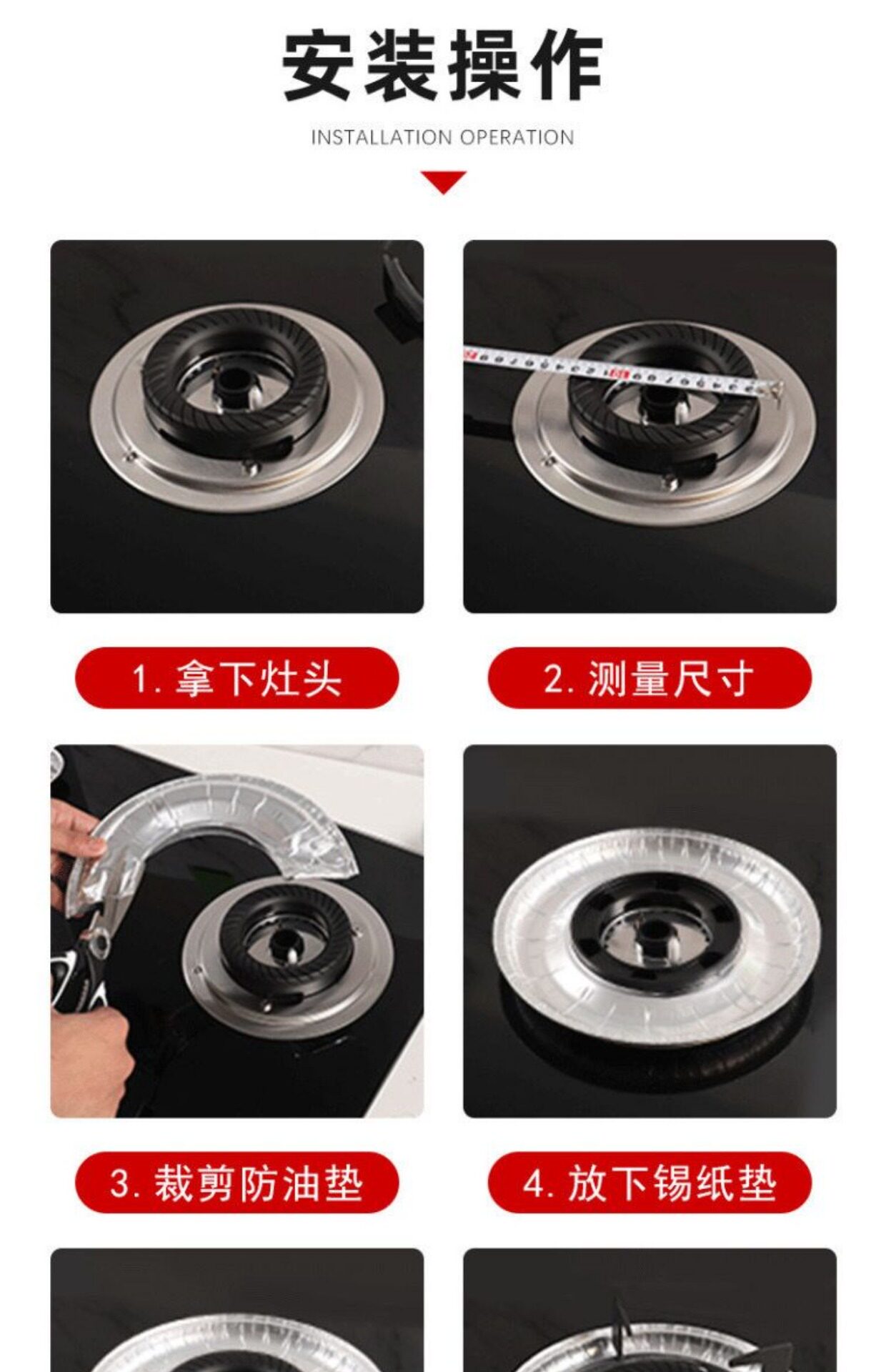 安装操作

INSTALLATION OPERATION

1. 拿下灶头

2. 测量尺寸

3. 裁剪防油垫

4. 放下锡纸垫