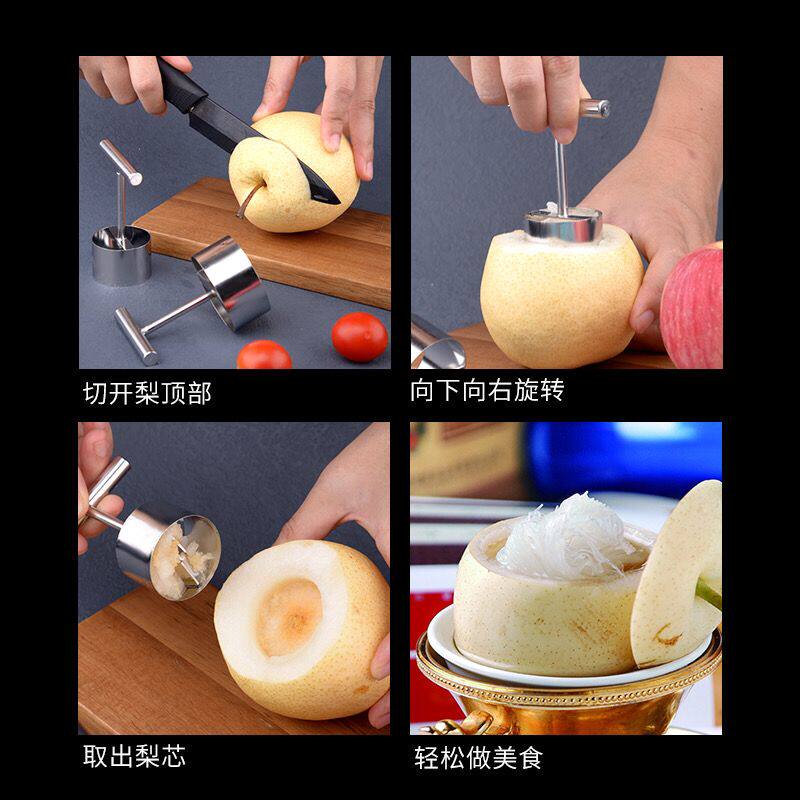 切开梨顶部

向下向右旋转

取出梨芯

轻松做美食