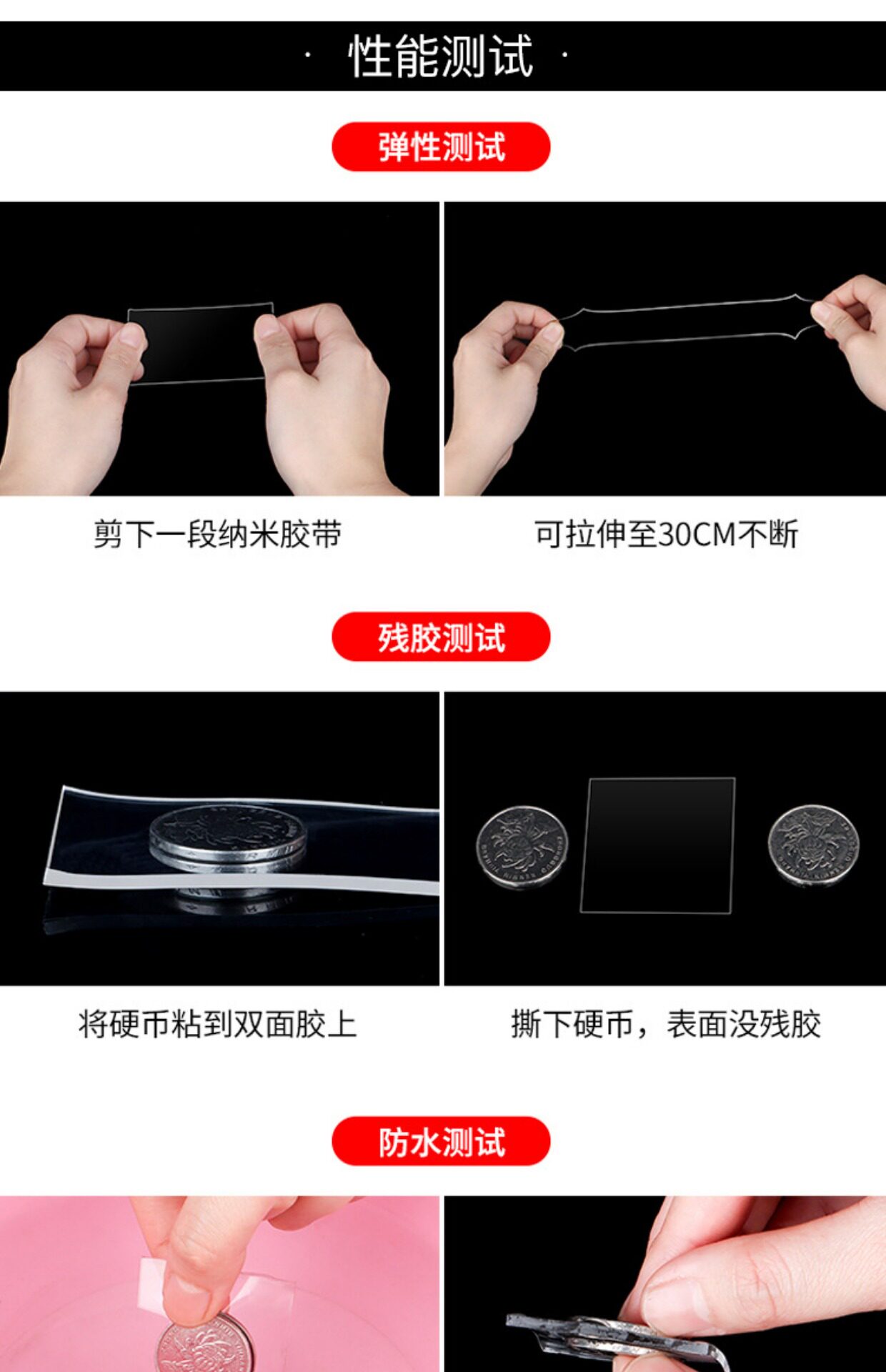 · 性能测试 ·

弹性测试

剪下一段纳米胶带

可拉伸至30CM不断

残胶测试

将硬币粘到双面胶上

撕下硬币，表面没残胶

防水测试