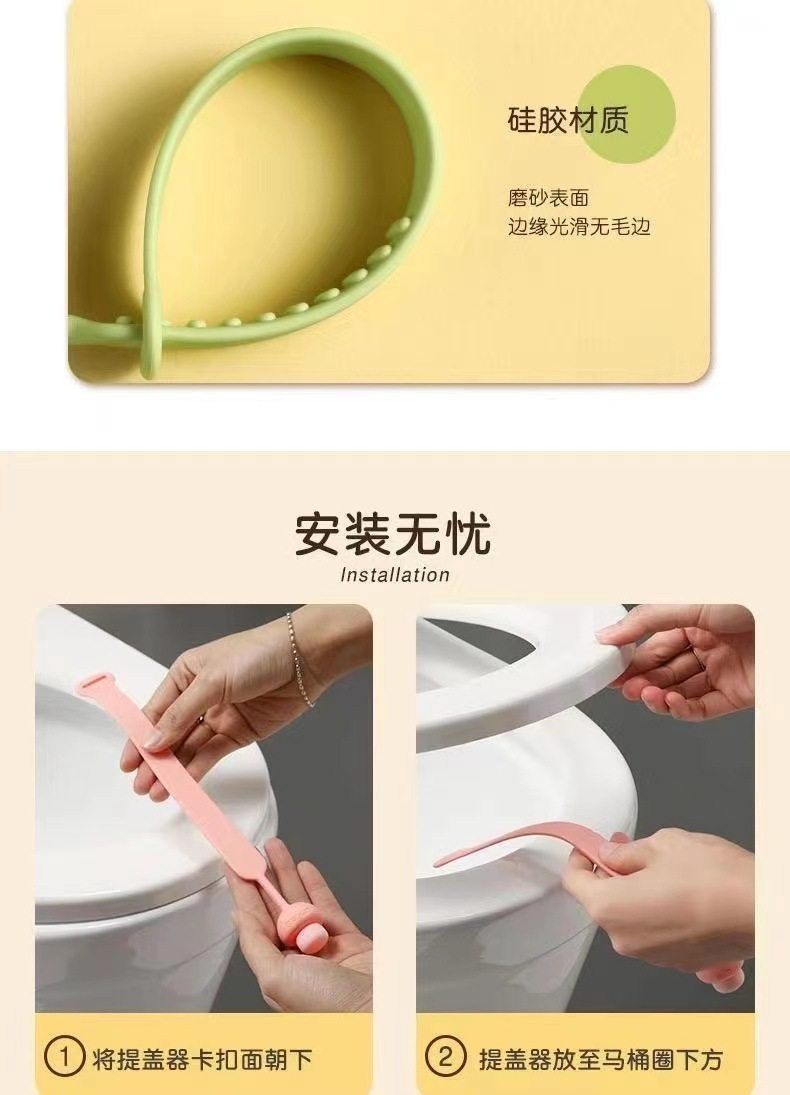 硅胶材质

磨砂表面
边缘光滑无毛边

安装无忧
Installation

① 将提盖器卡扣面朝下

② 提盖器放至马桶圈下方