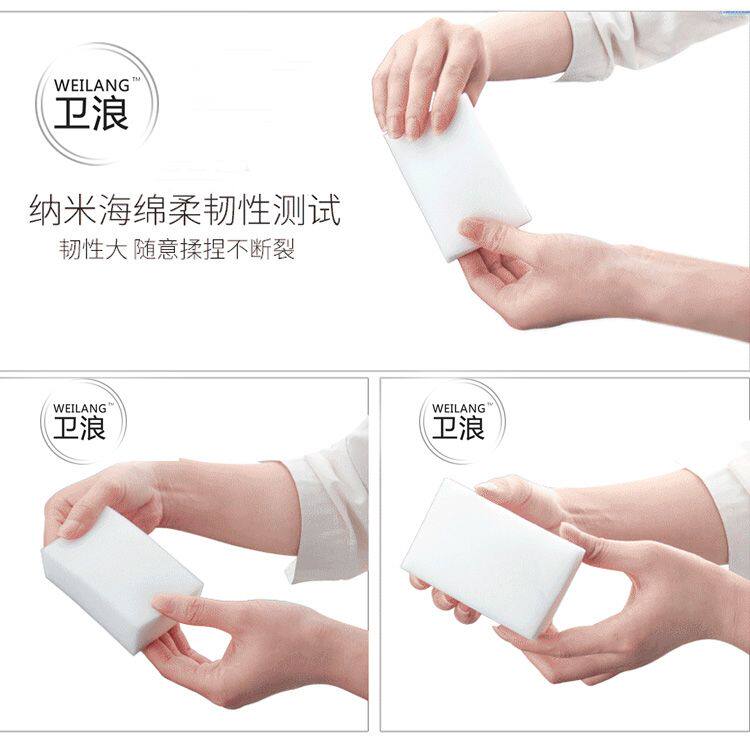 WEILANG™
卫浪

纳米海绵柔韧性测试
韧性大 随意揉捏不断裂

WEILANG™
卫浪

WEILANG™
卫浪