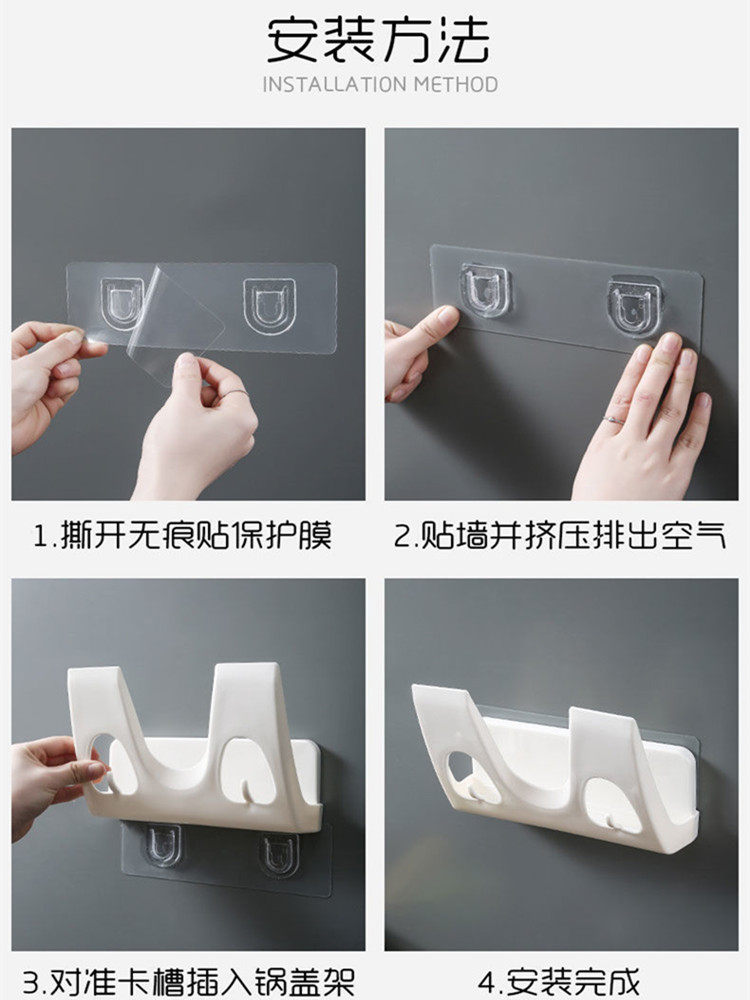 安装方法
INSTALLATION METHOD

1.撕开无痕贴保护膜

2.贴墙并挤压排出空气

3.对准卡槽插入锅盖架

4.安装完成