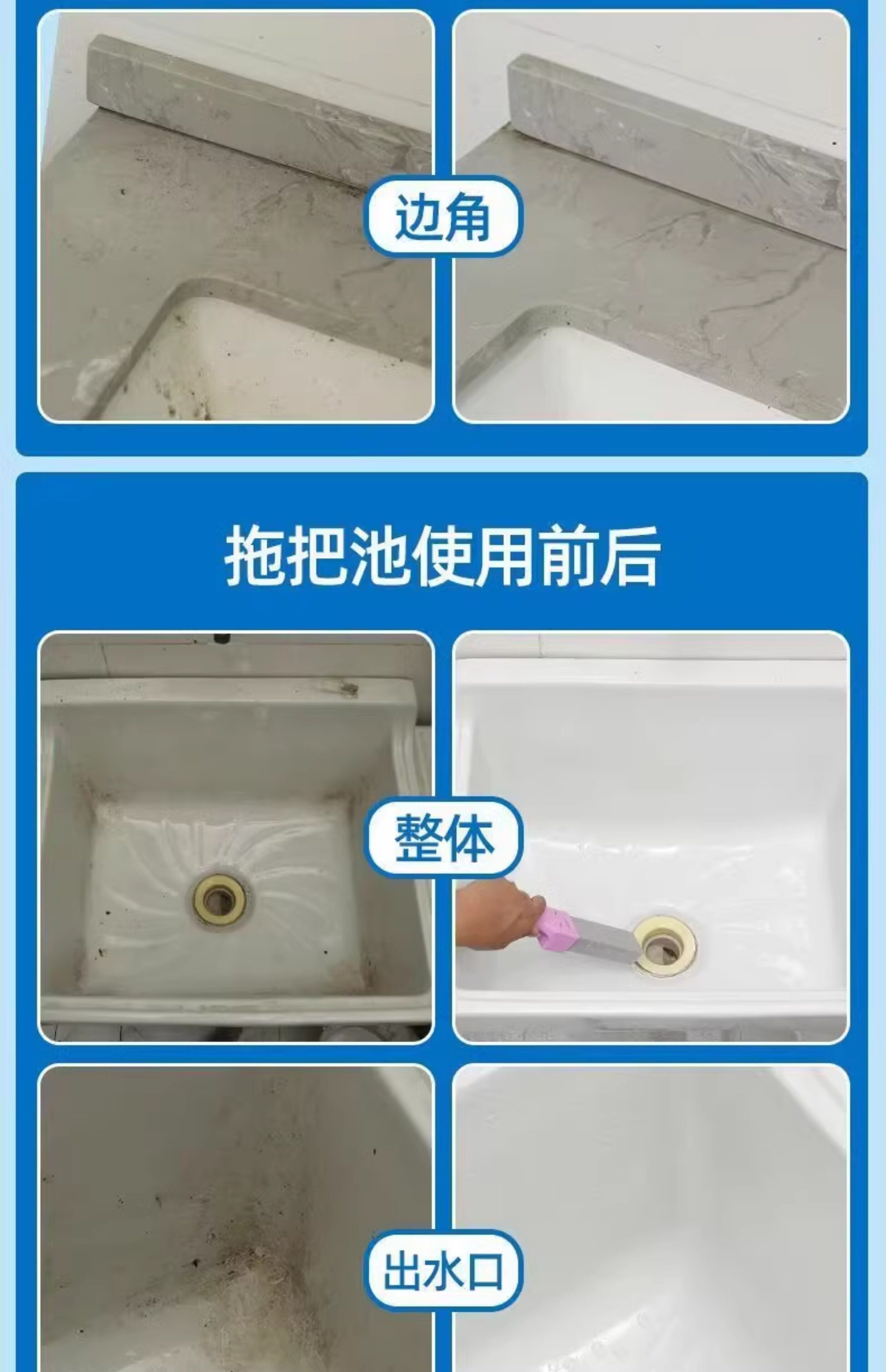 边角

拖把池使用前后

整体

出水口