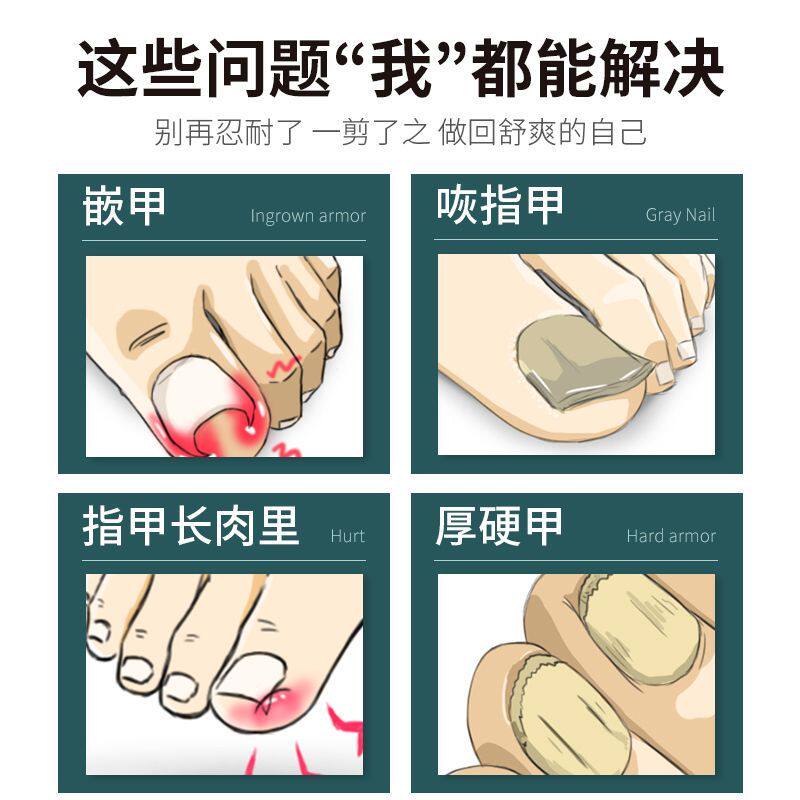 这些问题“我”都能解决

别再忍耐了 一剪了之 做回舒爽的自己

嵌甲 Ingrown armor

咴指甲 Gray Nail

指甲长肉里 Hurt

厚硬甲 Hard armor