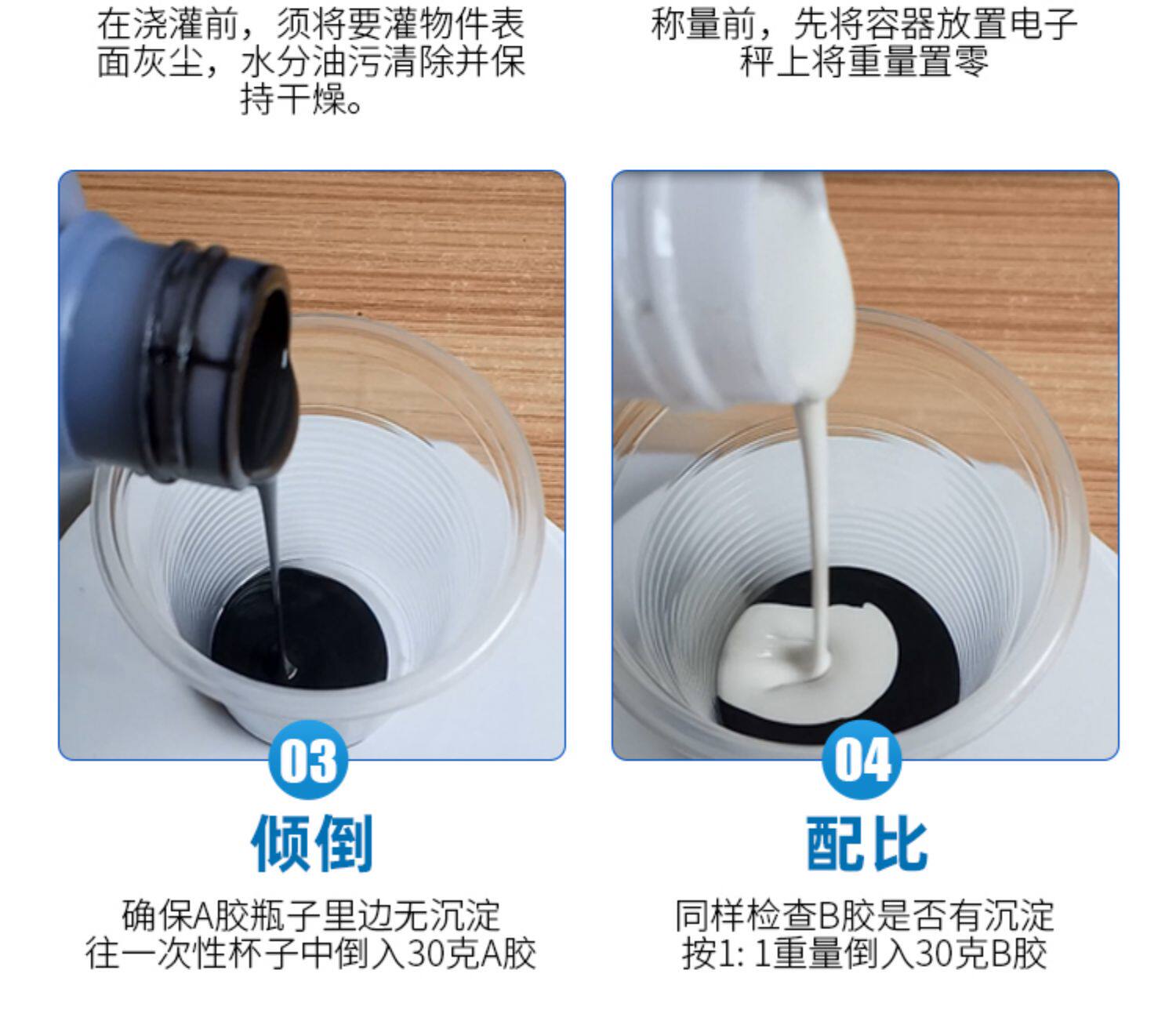 在浇灌前，须将要灌物件表面灰尘，水分油污清除并保持干燥。

称量前，先将容器放置电子秤上将重量置零

03

倾倒

确保A胶瓶子里边无沉淀
往一次性杯子中倒入30克A胶

04

配比

同样检查B胶是否有沉淀
按1: 1重量倒入30克B胶