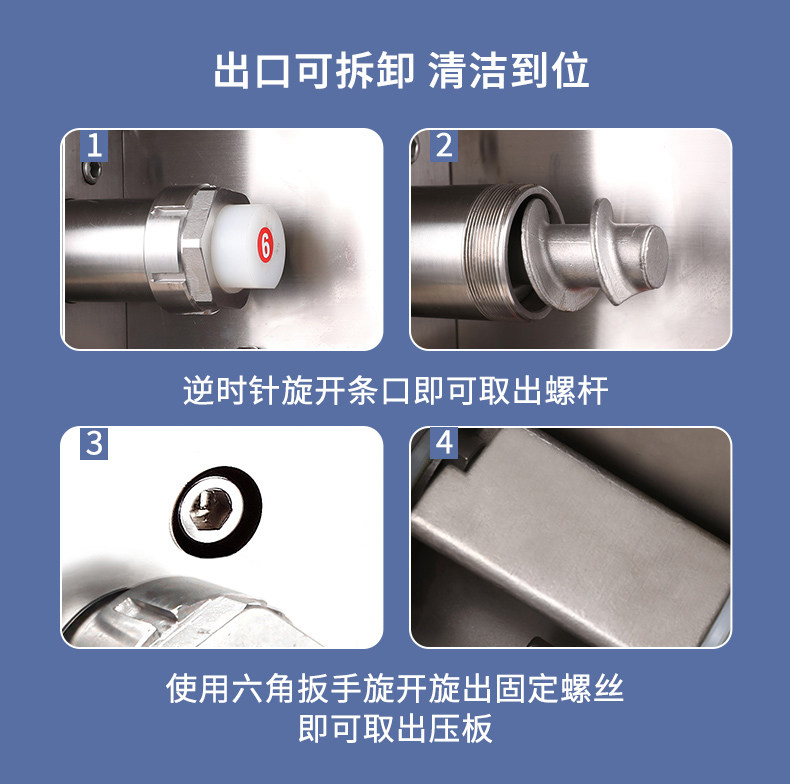 出口可拆卸 清洁到位

1

6

2

逆时针旋开条口即可取出螺杆

3

4

使用六角扳手旋开旋出固定螺丝
即可取出压板