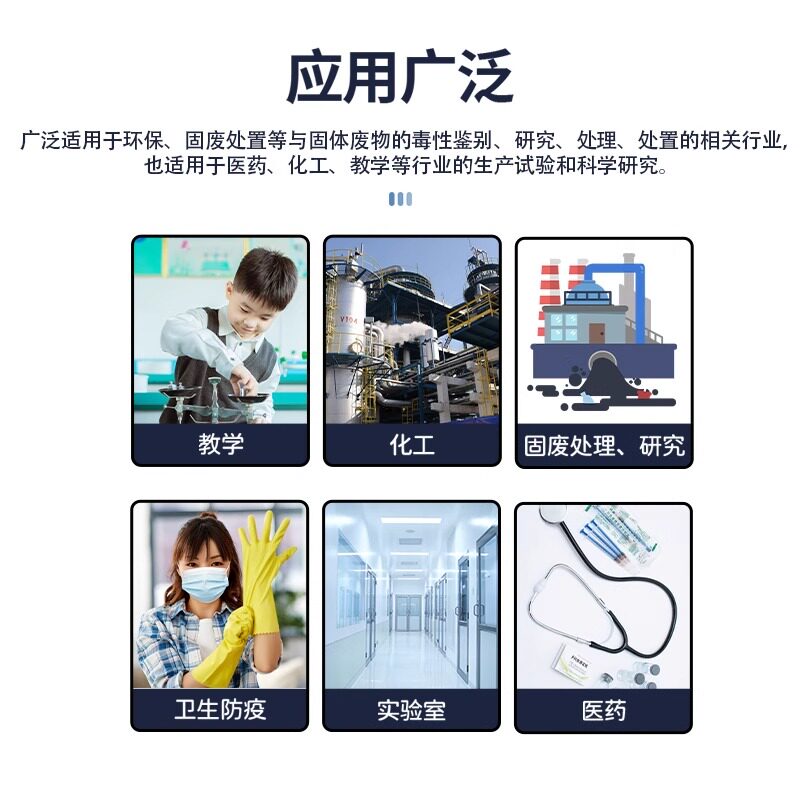 应用广泛

广泛适用于环保、固废处置等与固体废物的毒性鉴别、研究、处理、处置的相关行业,也适用于医药、化工、教学等行业的生产试验和科学研究。

V104

教学

化工

固废处理、研究

卫生防疫

实验室

医药