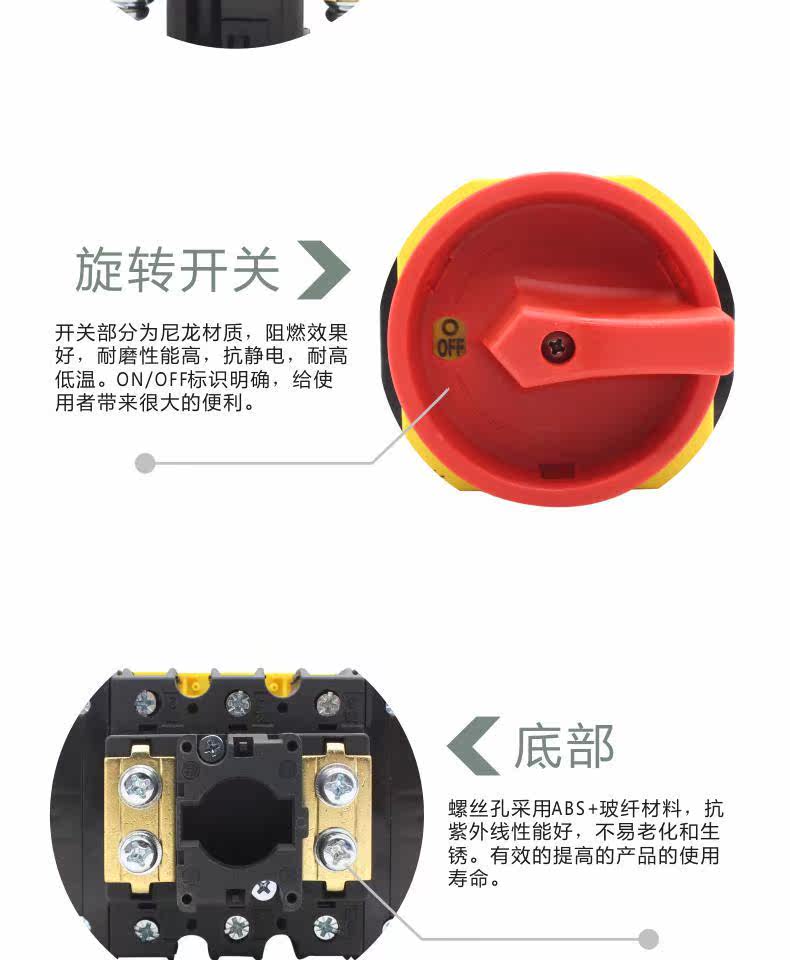 旋转开关

开关部分为尼龙材质，阻燃效果好，耐磨性能高，抗静电，耐高低温。ON/OFF标识明确，给使用者带来很大的便利。

O
OFF

底部

螺丝孔采用ABS+玻纤材料，抗紫外线性能好，不易老化和生锈。有效的提高的产品的使用寿命。