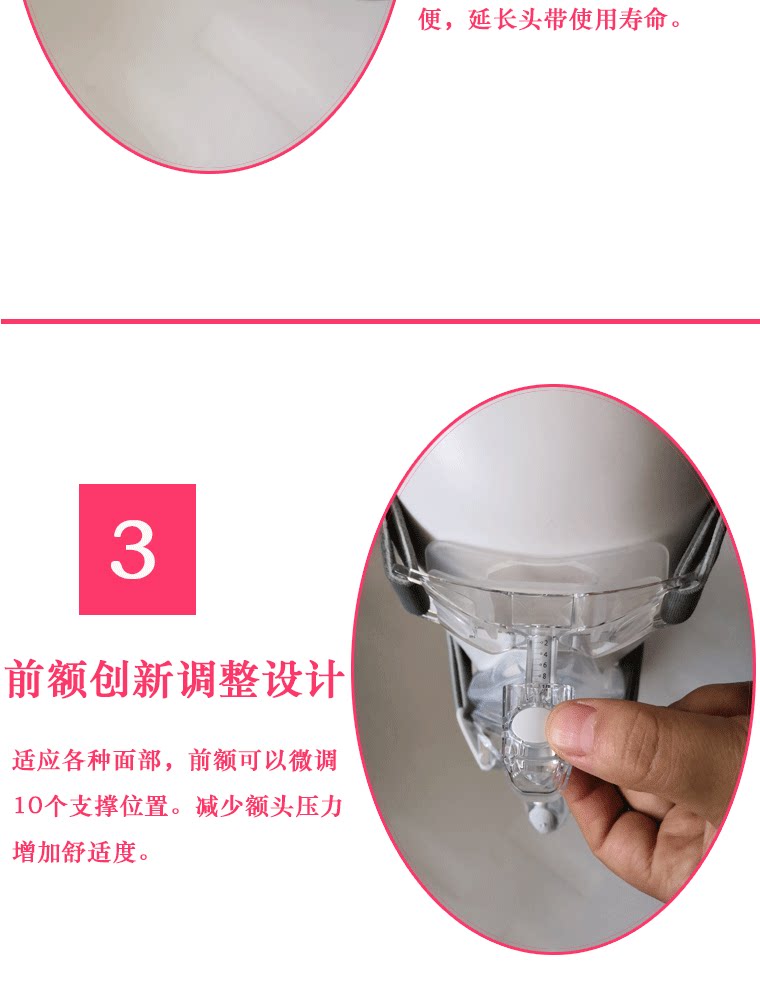 便，延长头带使用寿命。

3

前额创新调整设计

适应各种面部，前额可以微调10个支撑位置。减少额头压力增加舒适度。