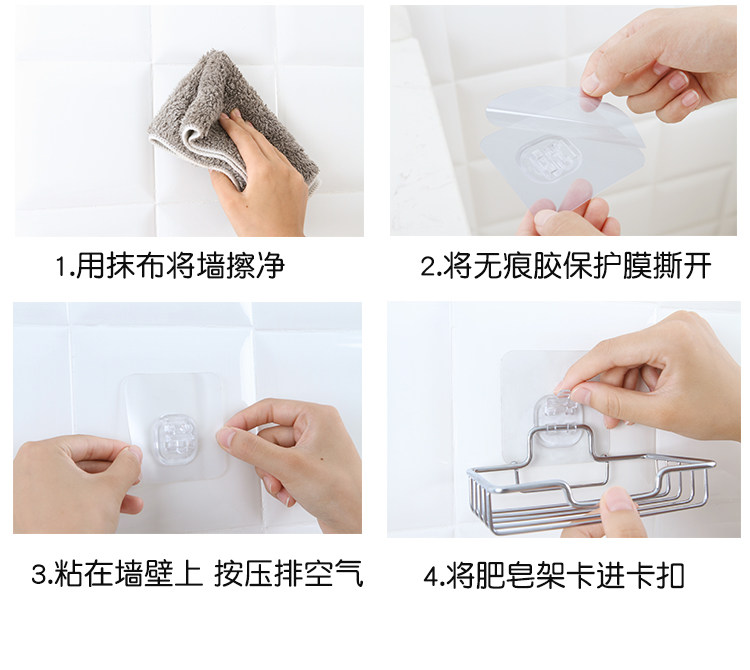 1.用抹布将墙擦净

2.将无痕胶保护膜撕开

3.粘在墙壁上 按压排空气

4.将肥皂架卡进卡扣