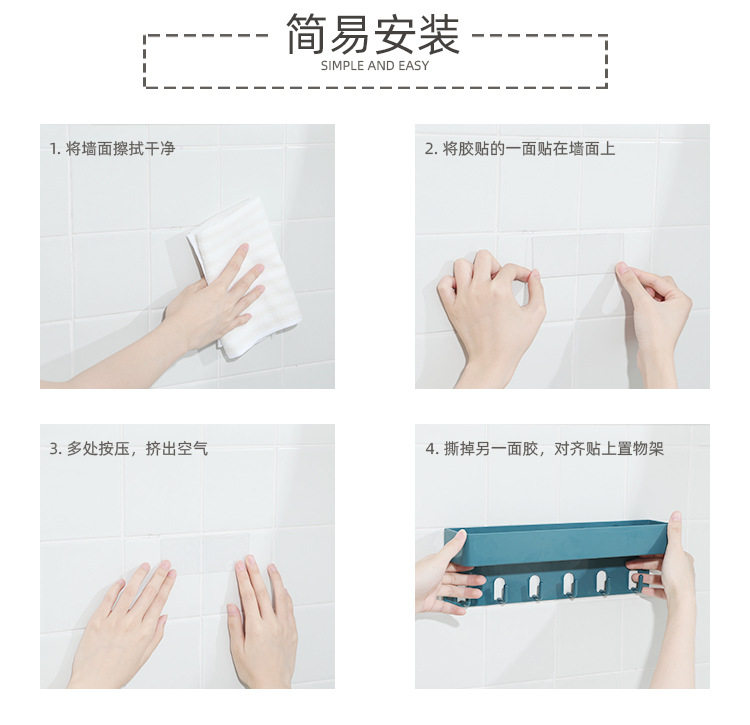 简易安装
SIMPLE AND EASY

1. 将墙面擦拭干净

2. 将胶贴的一面贴在墙面上

3. 多处按压，挤出空气

4. 撕掉另一面胶，对齐贴上置物架