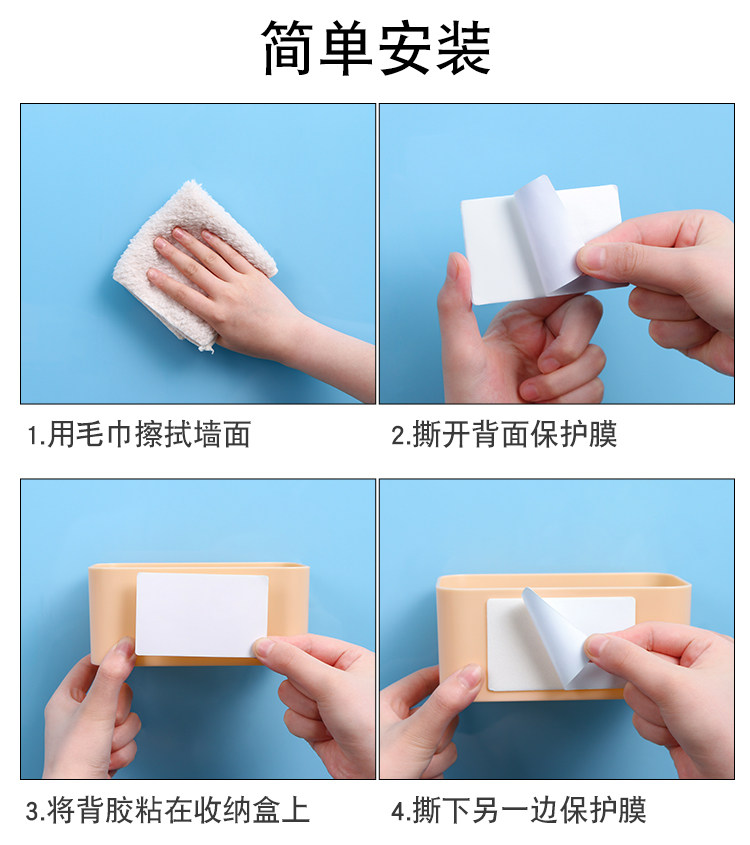 简单安装

1.用毛巾擦拭墙面

2.撕开背面保护膜

3.将背胶粘在收纳盒上

4.撕下另一边保护膜