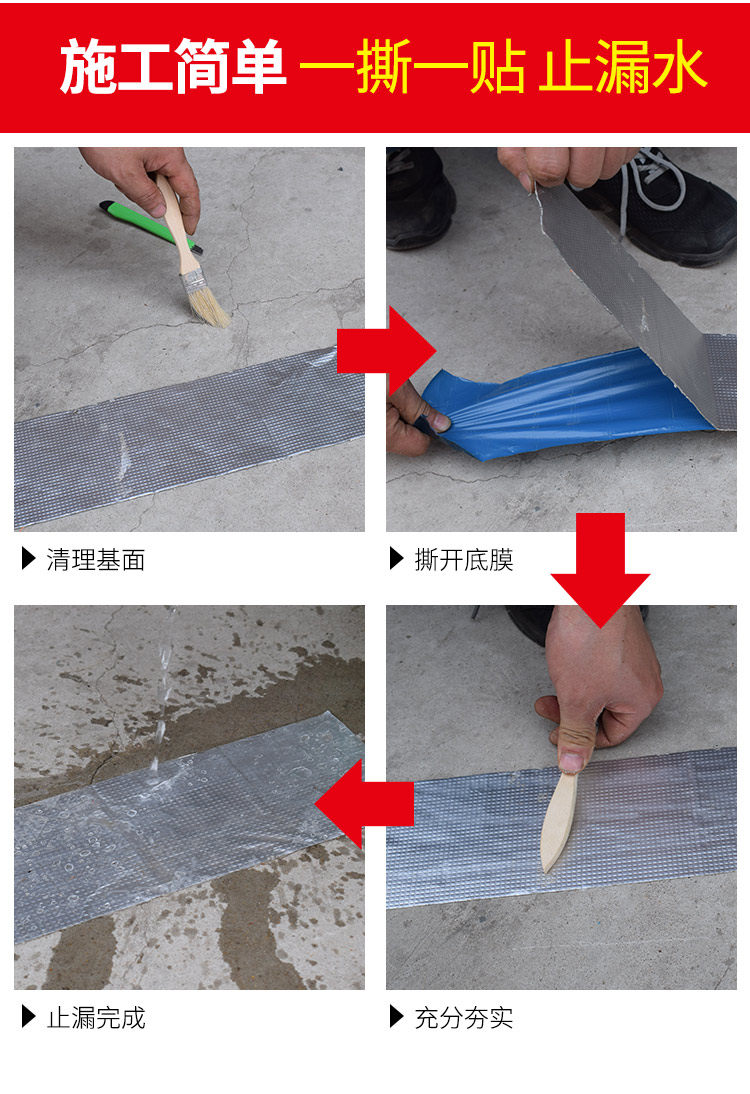 施工简单 一撕一贴 止漏水

▶ 清理基面

▶ 撕开底膜

▶ 止漏完成

▶ 充分夯实