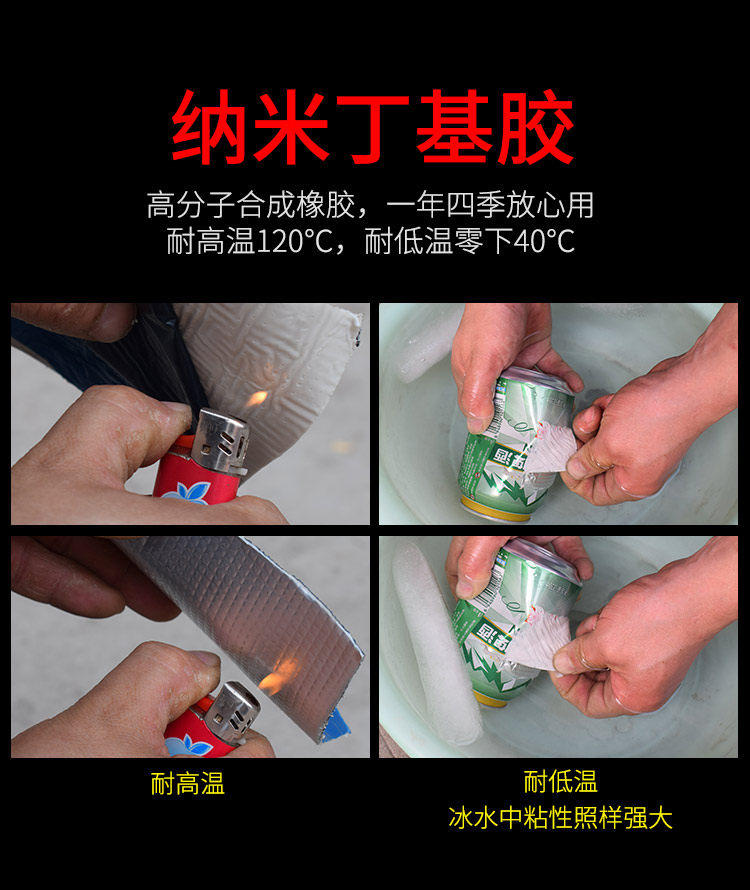 纳米丁基胶

高分子合成橡胶，一年四季放心用
耐高温120°C，耐低温零下40°C

耐高温

耐低温
冰水中粘性照样强大