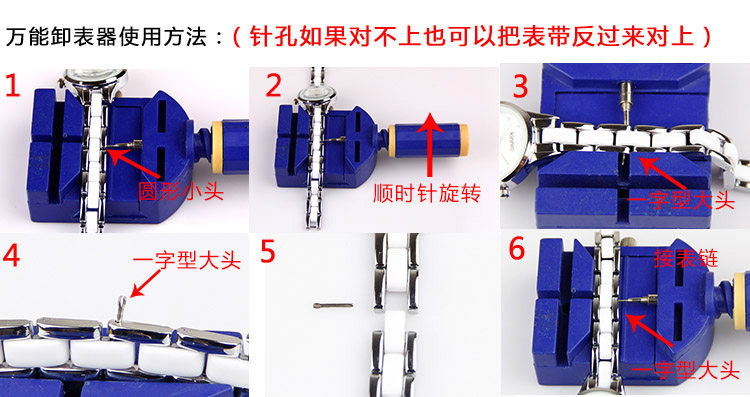 万能卸表器使用方法：（针孔如果对不上也可以把表带反过来对上）

1
圆形小头

2
顺时针旋转

3
一字型大头

4
一字型大头

5

6
接表链
一字型大头