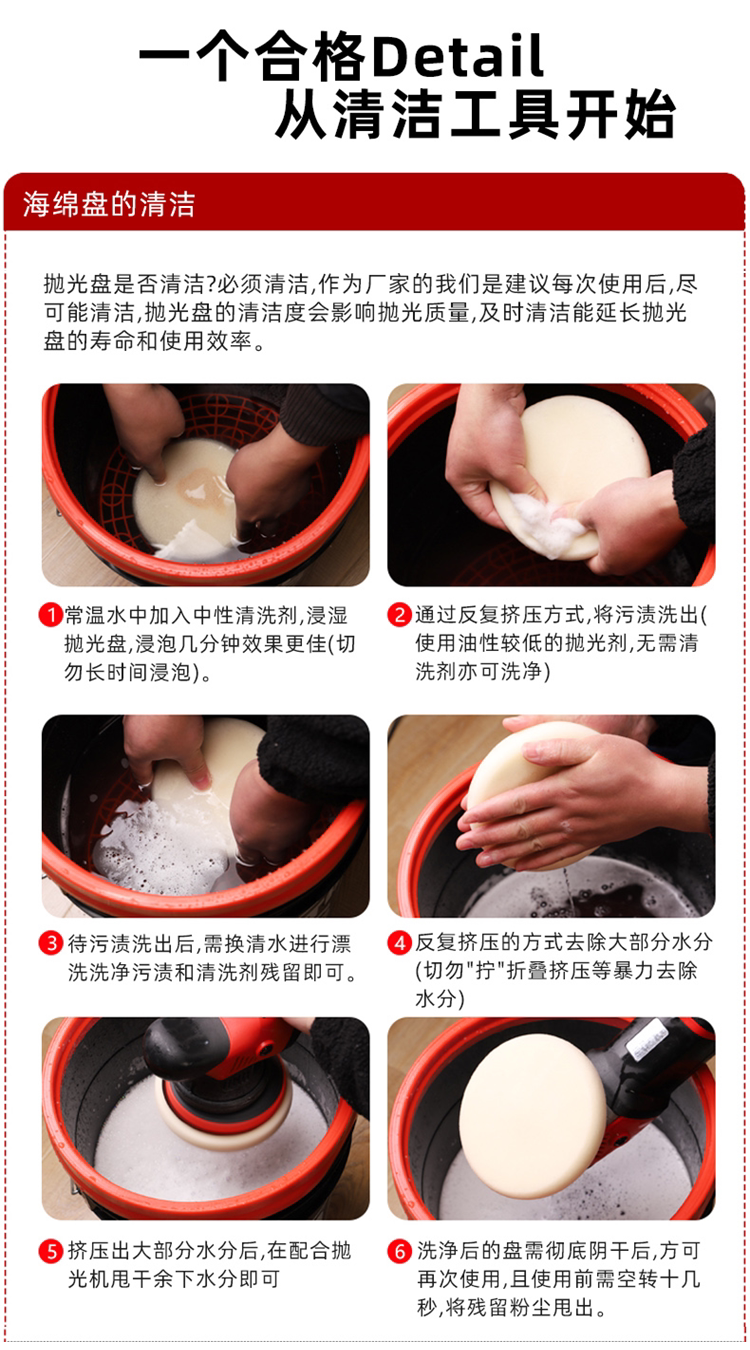 一个合格Detail
从清洁工具开始

海绵盘的清洁

抛光盘是否清洁?必须清洁,作为厂家的我们是建议每次使用后,尽可能清洁,抛光盘的清洁度会影响抛光质量,及时清洁能延长抛光盘的寿命和使用效率。

1 常温水中加入中性清洗剂,浸湿抛光盘,浸泡几分钟效果更佳(切勿长时间浸泡)。

2 通过反复挤压方式,将污渍洗出(使用油性较低的抛光剂,无需清洗剂亦可洗净)

3 待污渍洗出后,需换清水进行漂洗洗净污渍和清洗剂残留即可。

4 反复挤压的方式去除大部分水分(切勿"拧"折叠挤压等暴力去除水分)

5 挤压出大部分水分后,在配合抛光机甩干余下水分即可

6 洗净后的盘需彻底阴干后,方可再次使用,且使用前需空转十几秒,将残留粉尘甩出。