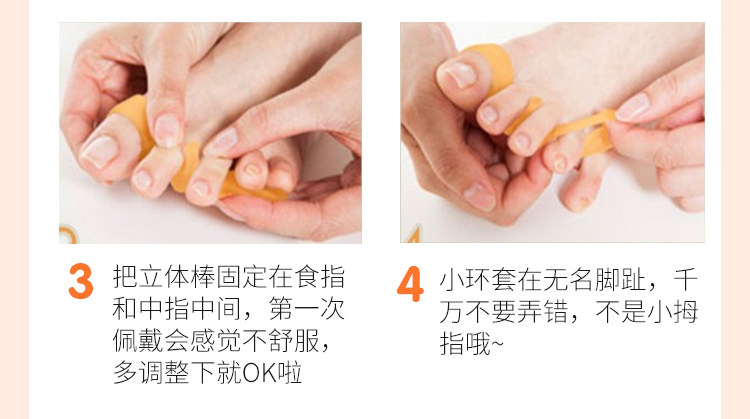 3 把立体棒固定在食指和中指中间，第一次佩戴会感觉不舒服，多调整下就OK啦

4 小环套在无名脚趾，千万不要弄错，不是小拇指哦~