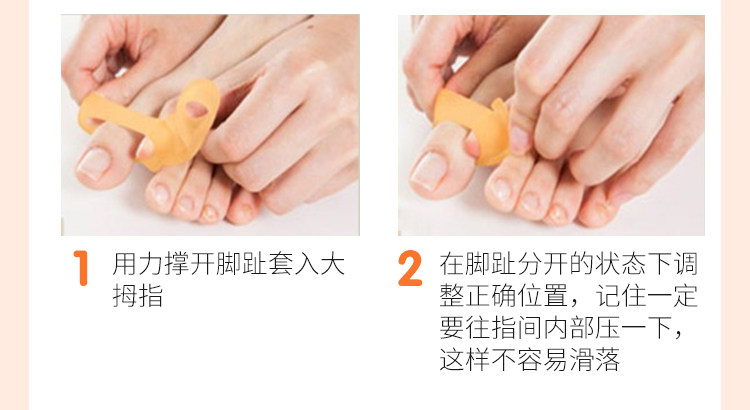 1 用力撑开脚趾套入大拇指

2 在脚趾分开的状态下调整正确位置，记住一定要往指间内部压一下，这样不容易滑落