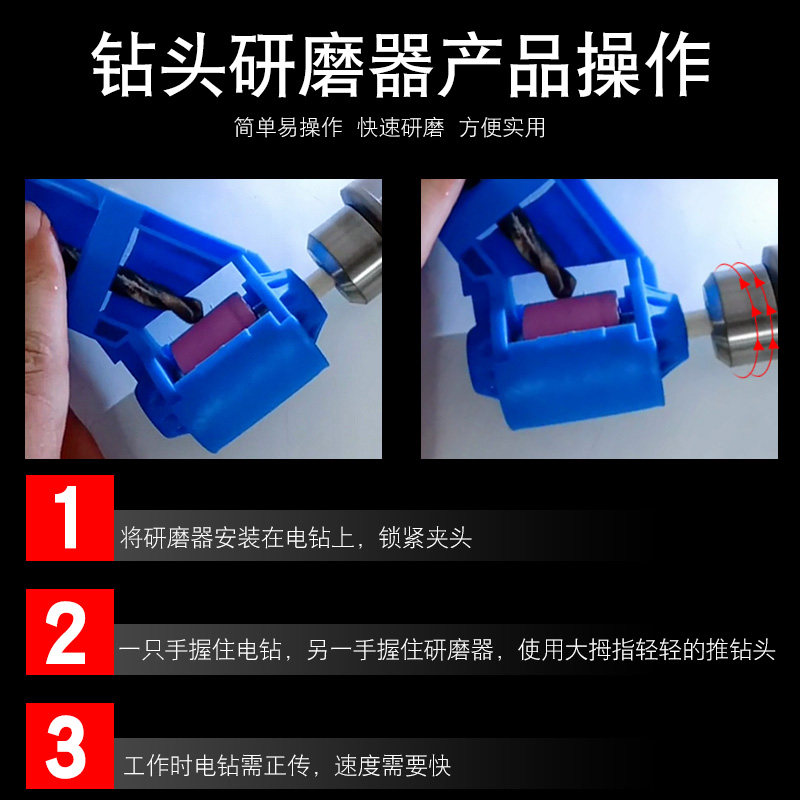 钻头研磨器产品操作

简单易操作 快速研磨 方便实用

1

将研磨器安装在电钻上，锁紧夹头

2

一只手握住电钻，另一手握住研磨器，使用大拇指轻轻的推钻头

3

工作时电钻需正传，速度需要快